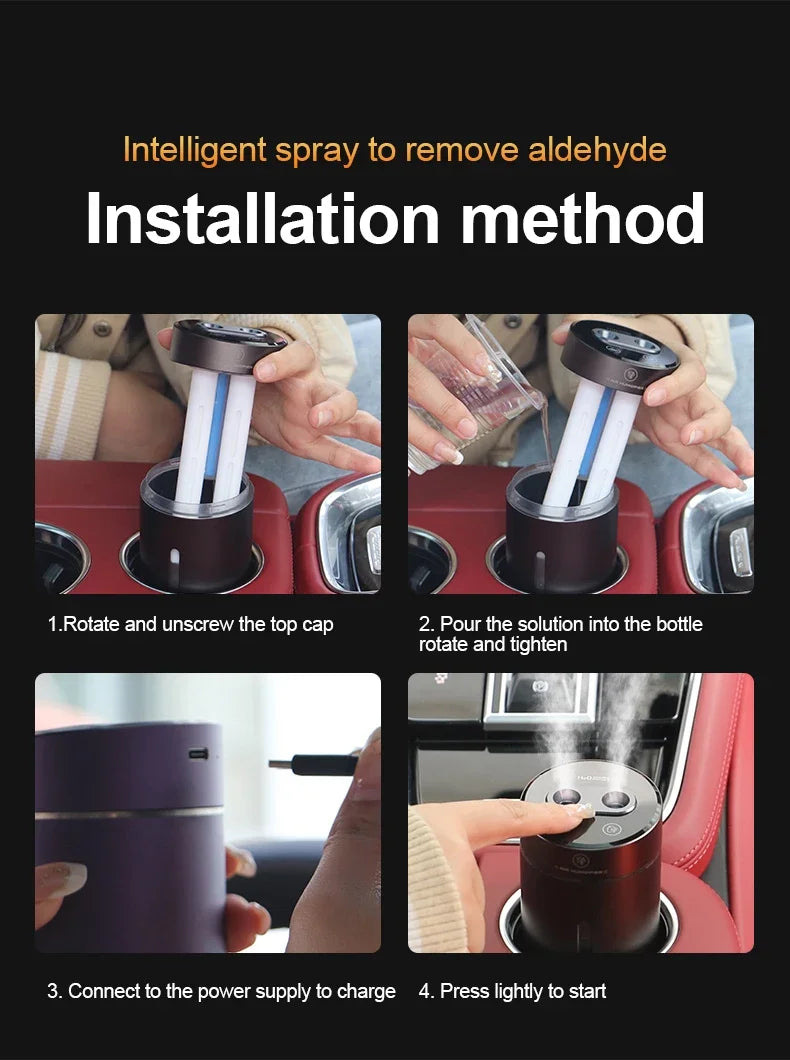 Intelligent spray to remove aldehyde

Installation method

1.Rotate and unscrew the top cap

2. Pour the solution into the bottle rotate and tighten

3. Connect to the power supply to charge

4. Press lightly to start