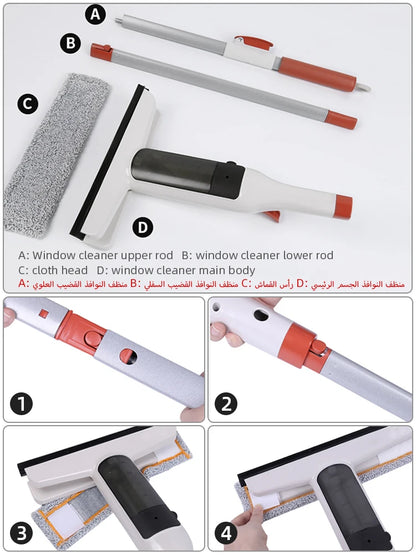 A

B

C

D

A: Window cleaner upper rod B: window cleaner lower rod
C: cloth head D: window cleaner main body

A: منظف النوافذ القضيب العلوي B: منظف النوافذ القضيب السفلي C: رأس القماش D: منظف النوافذ الجسم الرئيسي

1

2

3

4