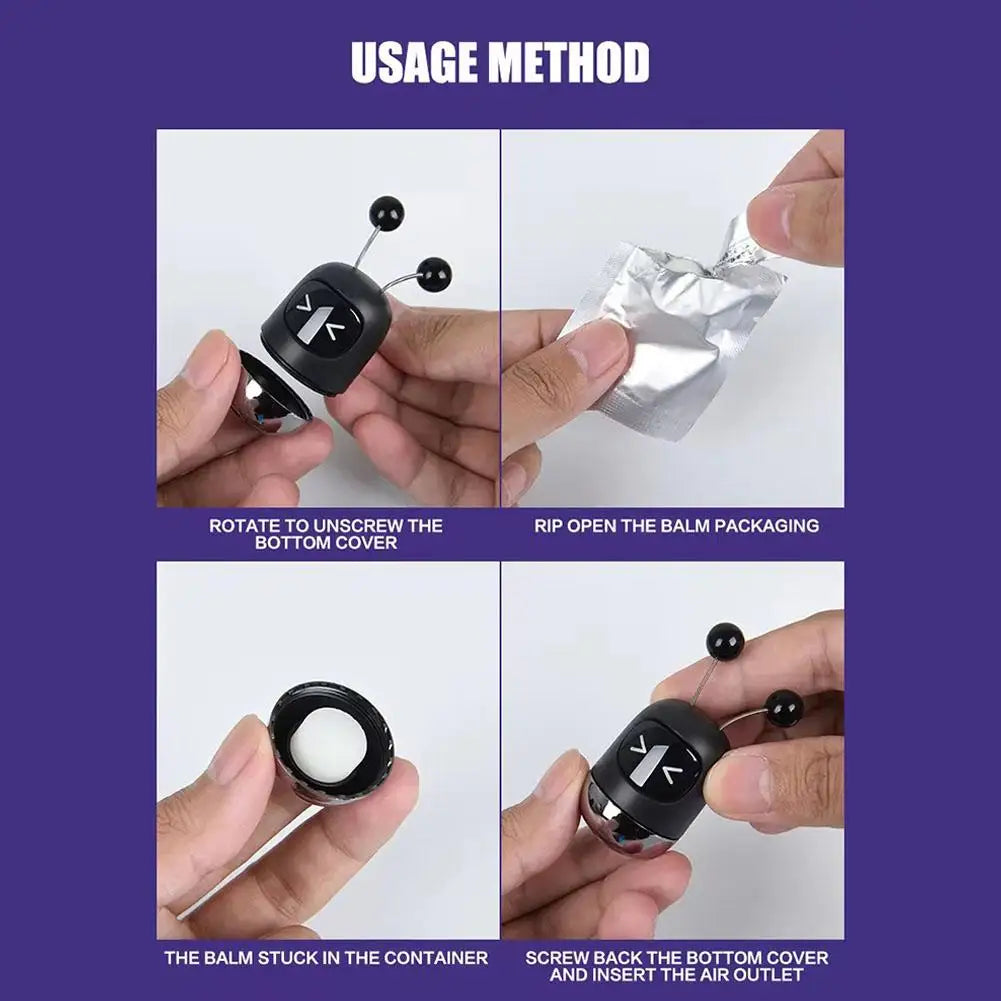 USAGE METHOD

ROTATE TO UNSCREW THE BOTTOM COVER

RIP OPEN THE BALM PACKAGING

THE BALM STUCK IN THE CONTAINER

SCREW BACK THE BOTTOM COVER AND INSERT THE AIR OUTLET