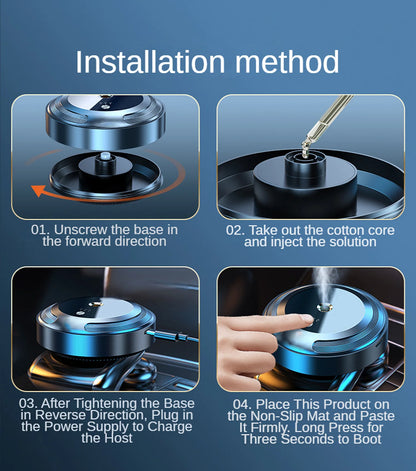 Installation method

01. Unscrew the base in the forward direction

02. Take out the cotton core and inject the solution

03. After Tightening the Base in Reverse Direction, Plug in the Power Supply to Charge the Host

04. Place This Product on the Non-Slip Mat and Paste It Firmly. Long Press for Three Seconds to Boot