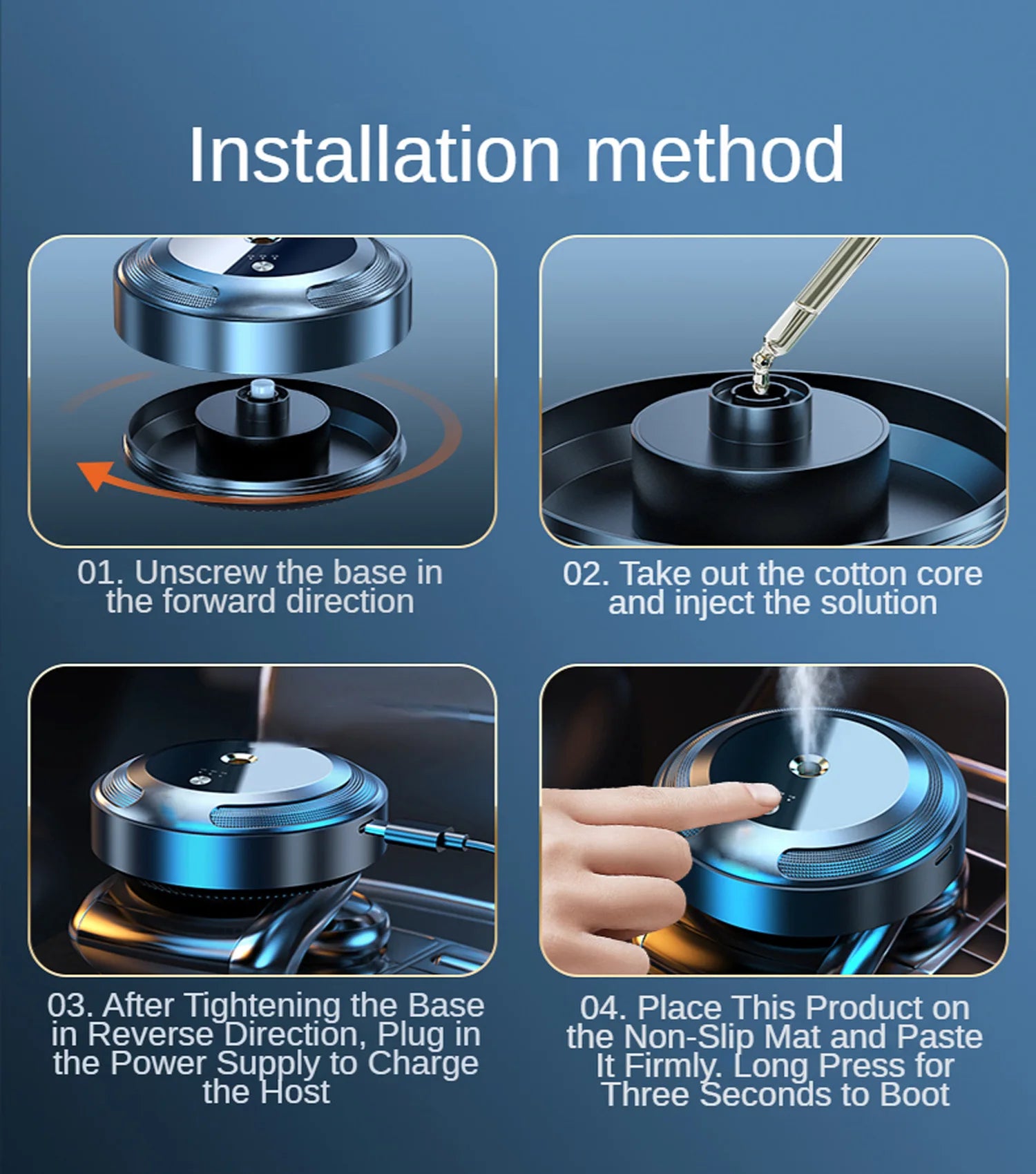 Installation method

01. Unscrew the base in the forward direction

02. Take out the cotton core and inject the solution

03. After Tightening the Base in Reverse Direction, Plug in the Power Supply to Charge the Host

04. Place This Product on the Non-Slip Mat and Paste It Firmly. Long Press for Three Seconds to Boot