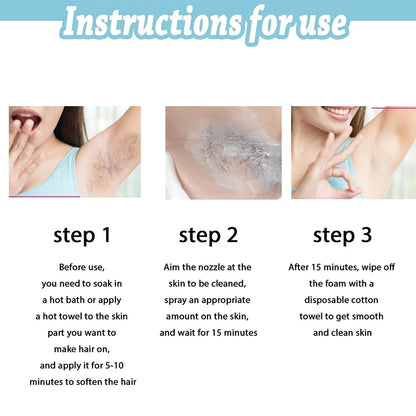 Instructions for use

step 1

Before use, you need to soak in a hot bath or apply a hot towel to the skin part you want to make hair on, and apply it for 5-10 minutes to soften the hair

step 2

Aim the nozzle at the skin to be cleaned, spray an appropriate amount on the skin, and wait for 15 minutes

step 3

After 15 minutes, wipe off the foam with a disposable cotton towel to get smooth and clean skin