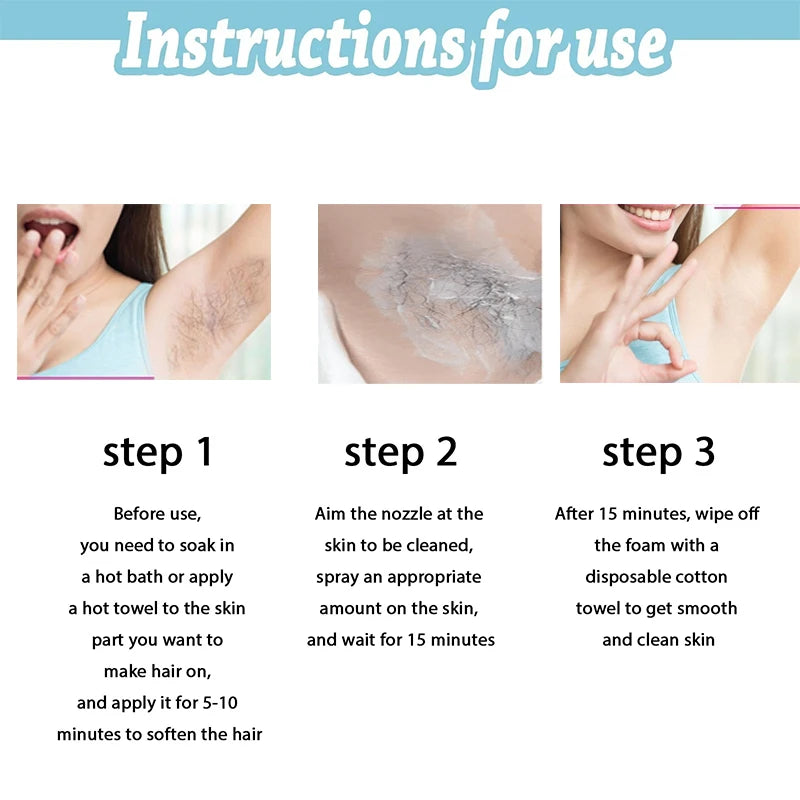 Instructions for use

step 1

Before use, you need to soak in a hot bath or apply a hot towel to the skin part you want to make hair on, and apply it for 5-10 minutes to soften the hair

step 2

Aim the nozzle at the skin to be cleaned, spray an appropriate amount on the skin, and wait for 15 minutes

step 3

After 15 minutes, wipe off the foam with a disposable cotton towel to get smooth and clean skin