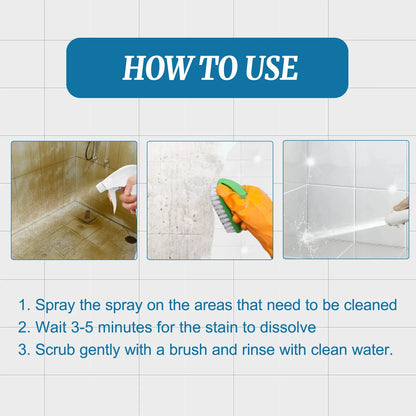 HOW TO USE

1. Spray the spray on the areas that need to be cleaned
2. Wait 3-5 minutes for the stain to dissolve
3. Scrub gently with a brush and rinse with clean water.