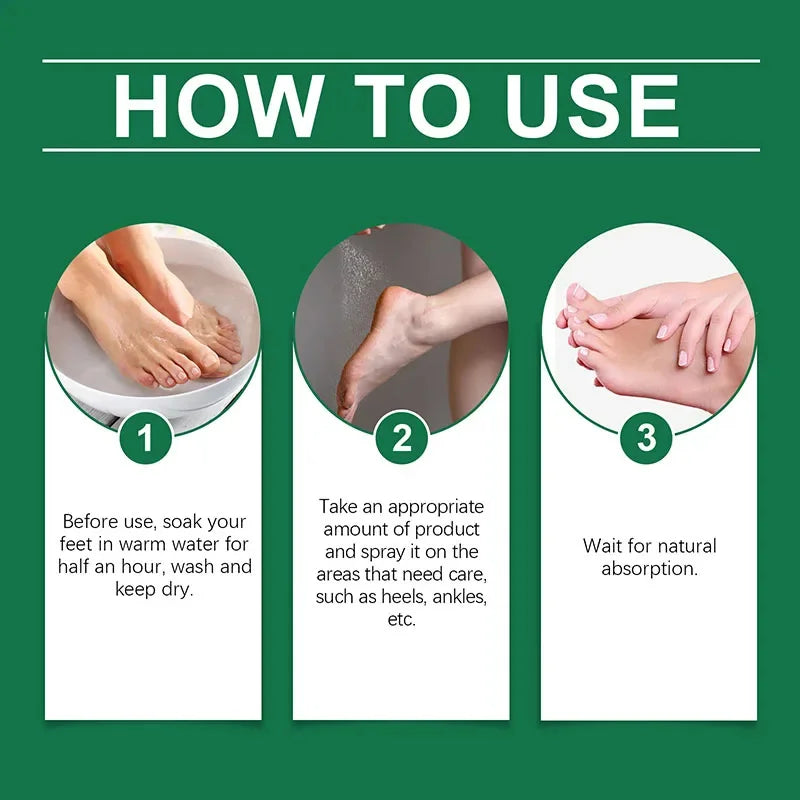 HOW TO USE

1

Before use, soak your feet in warm water for half an hour, wash and keep dry.

2

Take an appropriate amount of product and spray it on the areas that need care, such as heels, ankles, etc.

3

Wait for natural absorption.