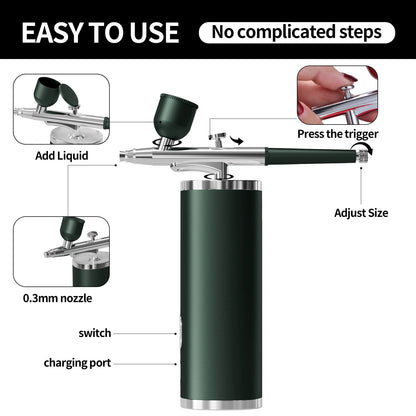 EASY TO USE

No complicated steps

Add Liquid

Press the trigger

Adjust Size

0.3mm nozzle

switch

charging port