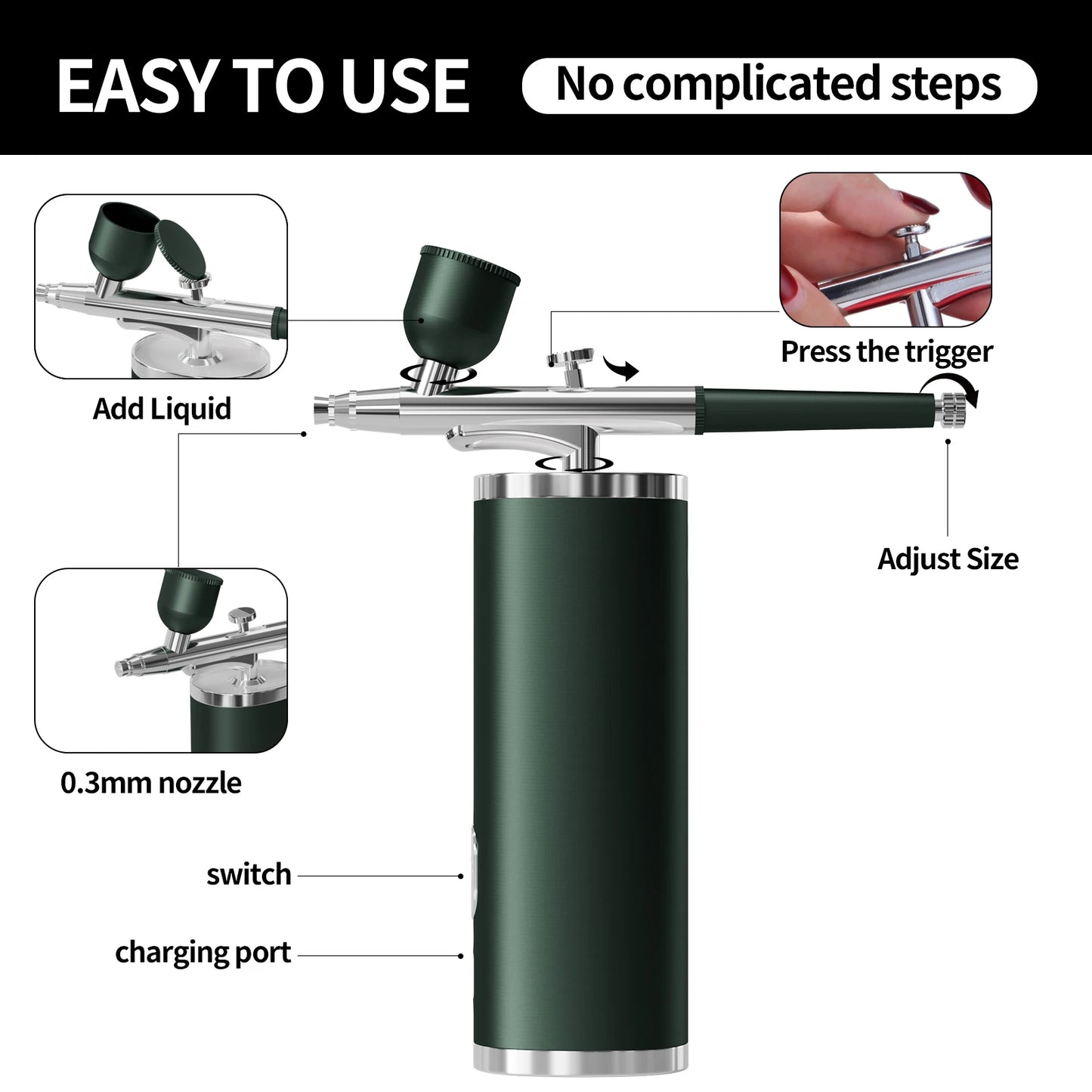 EASY TO USE

No complicated steps

Add Liquid

Press the trigger

Adjust Size

0.3mm nozzle

switch

charging port