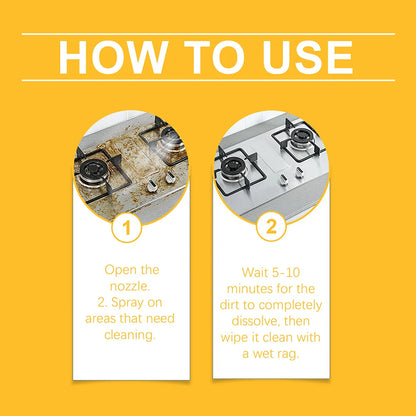 HOW TO USE

1

Open the nozzle.
2. Spray on areas that need cleaning.

2

Wait 5-10 minutes for the dirt to completely dissolve, then wipe it clean with a wet rag.