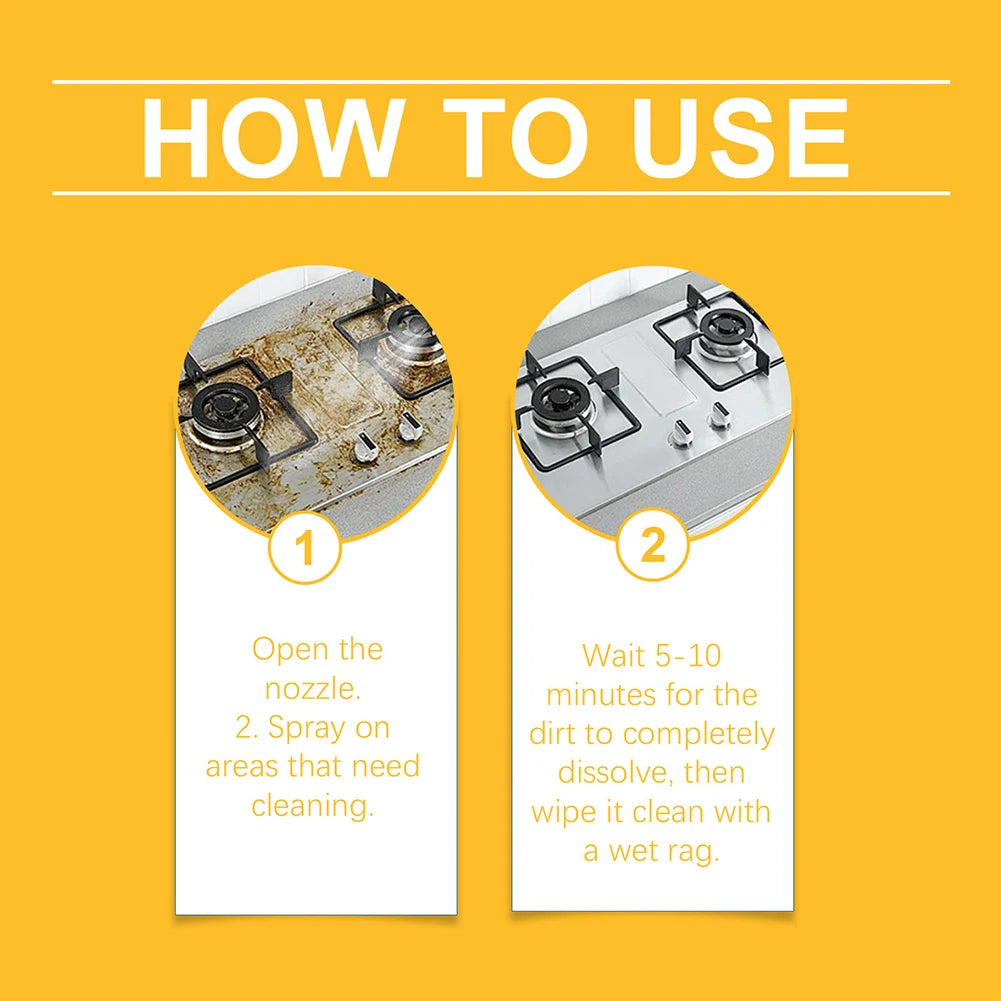 HOW TO USE

1

Open the nozzle.
2. Spray on areas that need cleaning.

2

Wait 5-10 minutes for the dirt to completely dissolve, then wipe it clean with a wet rag.