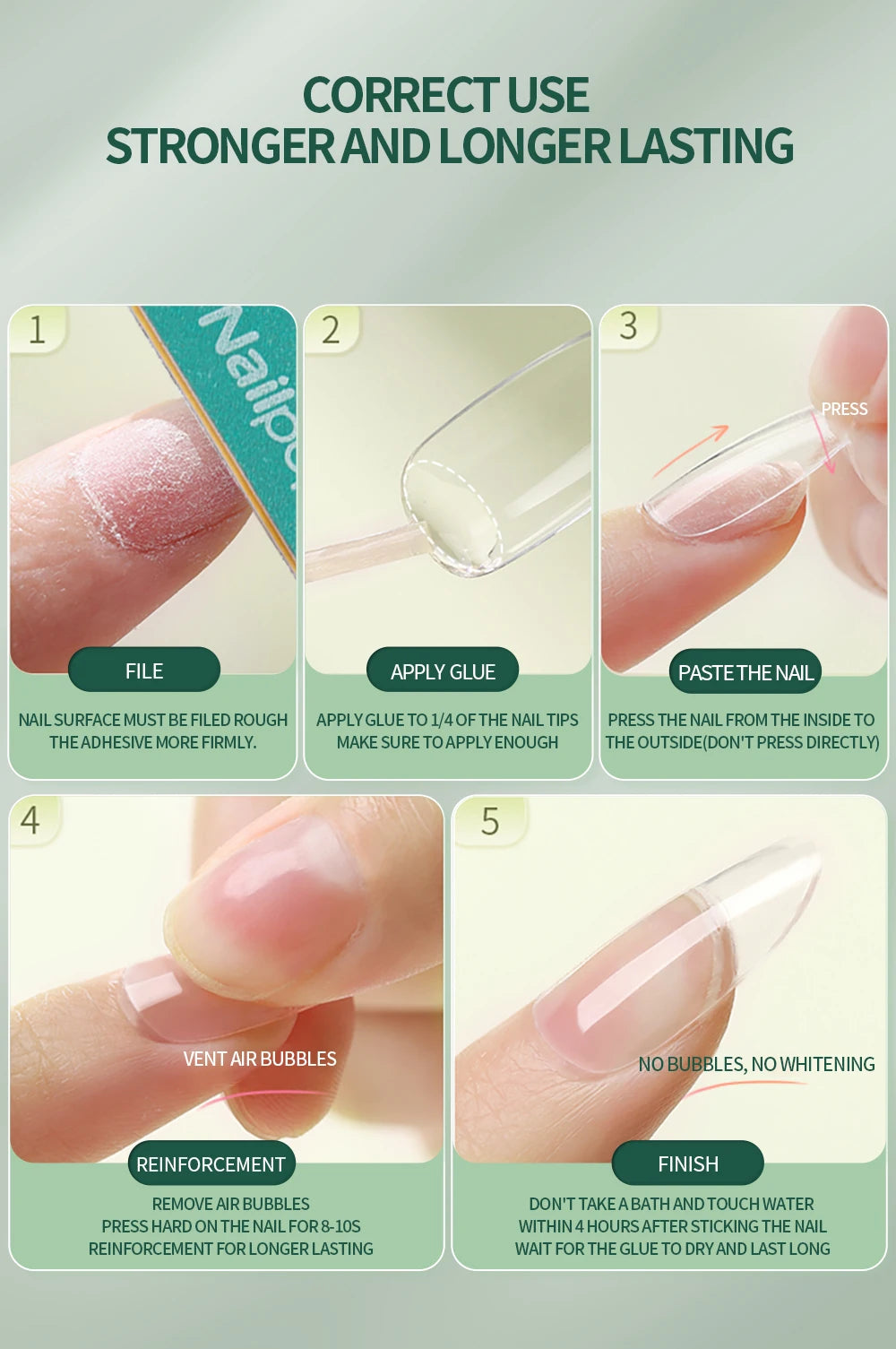 CORRECT USE
STRONGER AND LONGER LASTING

1

Nailpo

FILE

NAIL SURFACE MUST BE FILED ROUGH THE ADHESIVE MORE FIRMLY.

2

APPLY GLUE

APPLY GLUE TO 1/4 OF THE NAIL TIPS MAKE SURE TO APPLY ENOUGH

3

PRESS

PASTE THE NAIL

PRESS THE NAIL FROM THE INSIDE TO THE OUTSIDE(DON'T PRESS DIRECTLY)

4

VENT AIR BUBBLES

REINFORCEMENT

REMOVE AIR BUBBLES
PRESS HARD ON THE NAIL FOR 8-10S
REINFORCEMENT FOR LONGER LASTING

5

NO BUBBLES, NO WHITENING

FINISH

DON'T TAKE A BATH AND TOUCH WATER
WITHIN 4 HOURS AFTER STICKING THE NAIL
WAIT FOR THE GLUE TO DRY AND LAST LONG