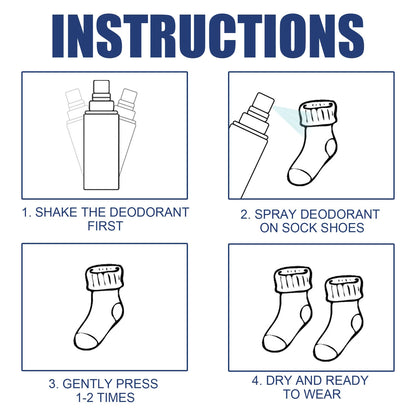 INSTRUCTIONS

1. SHAKE THE DEODORANT FIRST

2. SPRAY DEODORANT ON SOCK SHOES

3. GENTLY PRESS 1-2 TIMES

4. DRY AND READY TO WEAR