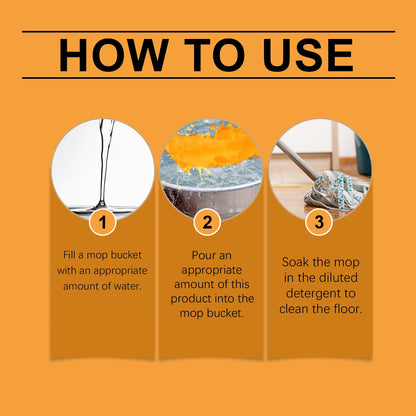 HOW TO USE

1

Fill a mop bucket with an appropriate amount of water.

2

Pour an appropriate amount of this product into the mop bucket.

3

Soak the mop in the diluted detergent to clean the floor.