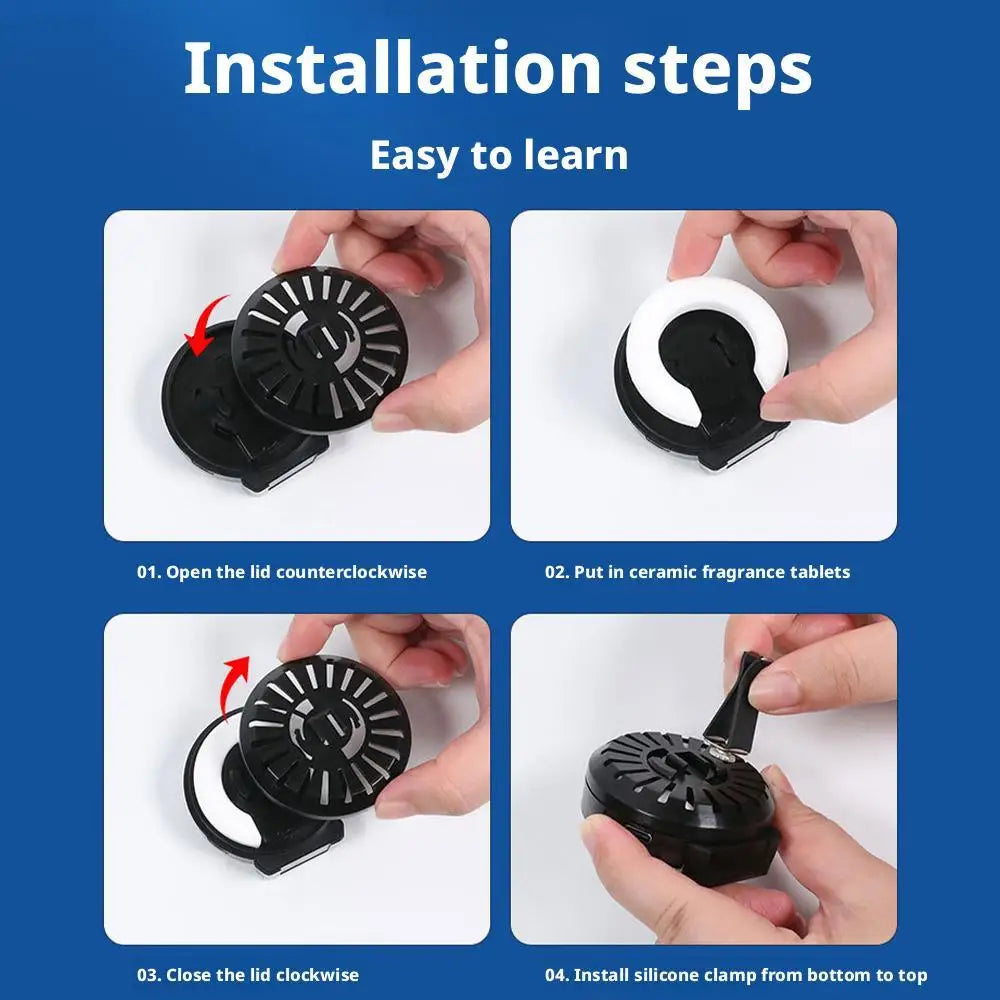 Installation steps

Easy to learn

01. Open the lid counterclockwise

02. Put in ceramic fragrance tablets

03. Close the lid clockwise

04. Install silicone clamp from bottom to top