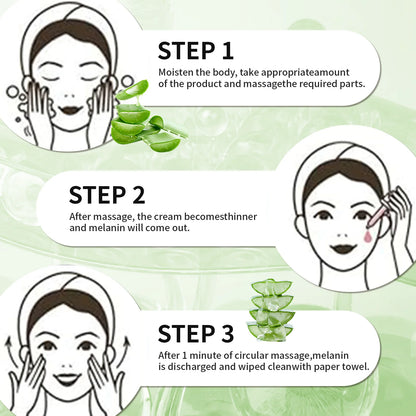 STEP 1
Moisten the body, take appropriateamount of the product and massagethe required parts.

STEP 2
After massage, the cream becomesthinner and melanin will come out.

STEP 3
After 1 minute of circular massage,melanin is discharged and wiped cleanwith paper towel.