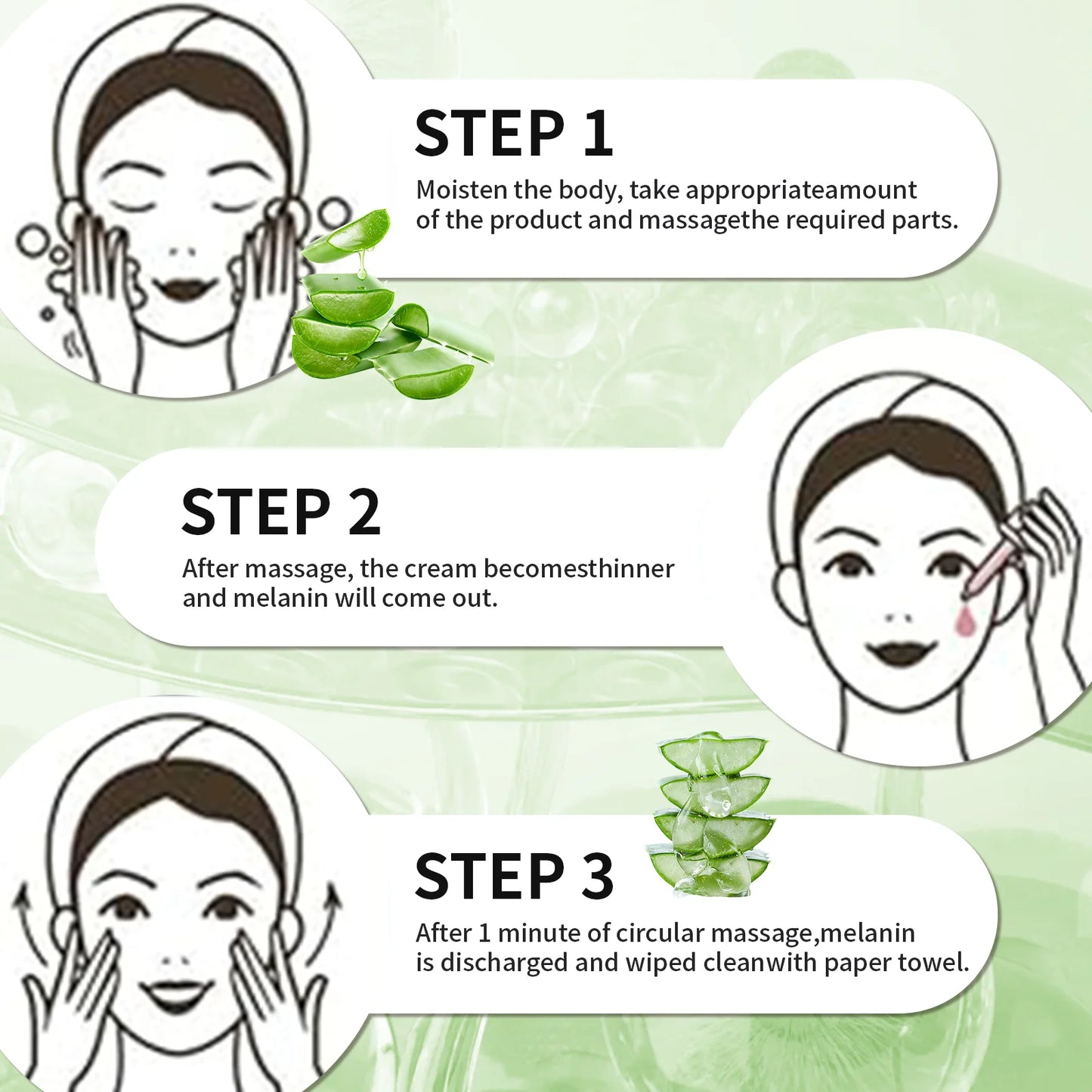 STEP 1
Moisten the body, take appropriateamount of the product and massagethe required parts.

STEP 2
After massage, the cream becomesthinner and melanin will come out.

STEP 3
After 1 minute of circular massage,melanin is discharged and wiped cleanwith paper towel.