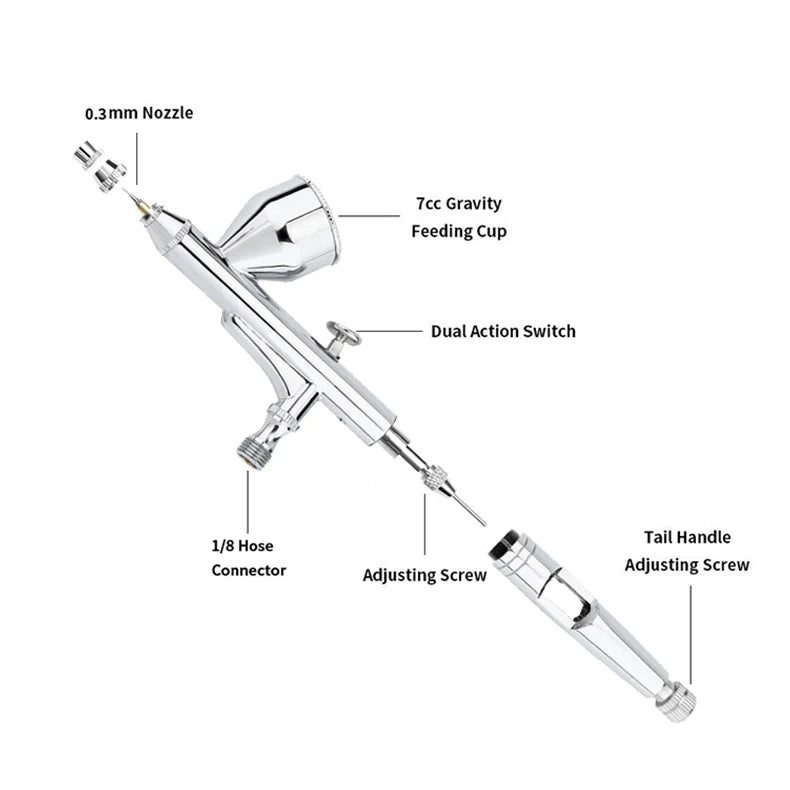 0.3mm Nozzle

7cc Gravity
Feeding Cup

Dual Action Switch

1/8 Hose
Connector

Adjusting Screw

Tail Handle
Adjusting Screw