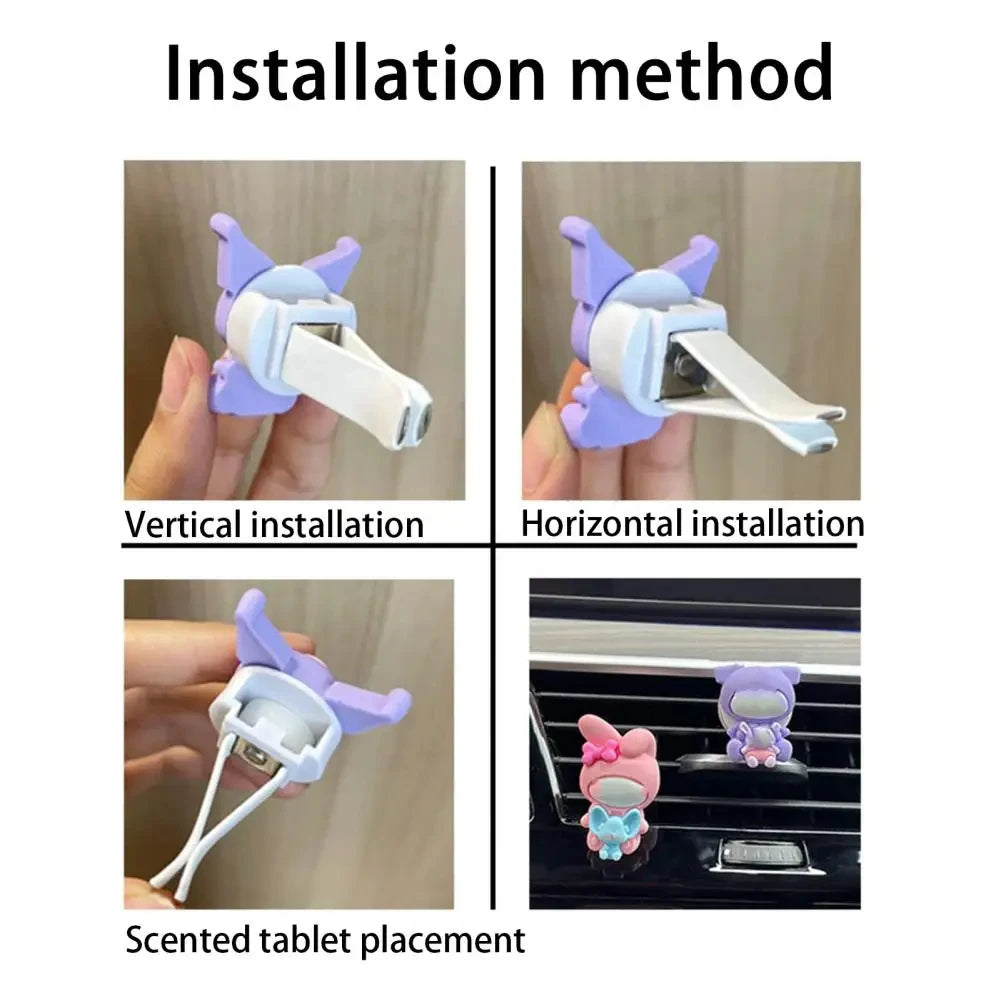 Installation method

Vertical installation

Horizontal installation

Scented tablet placement