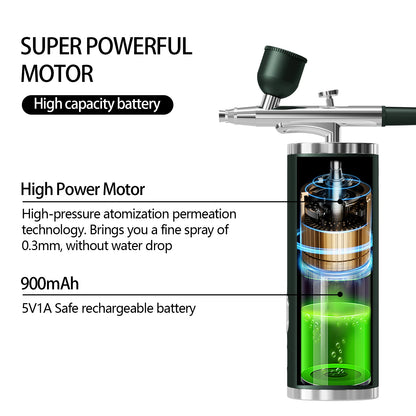 SUPER POWERFUL MOTOR

High capacity battery

High Power Motor

High-pressure atomization permeation technology. Brings you a fine spray of 0.3mm, without water drop

900mAh

5V1A Safe rechargeable battery