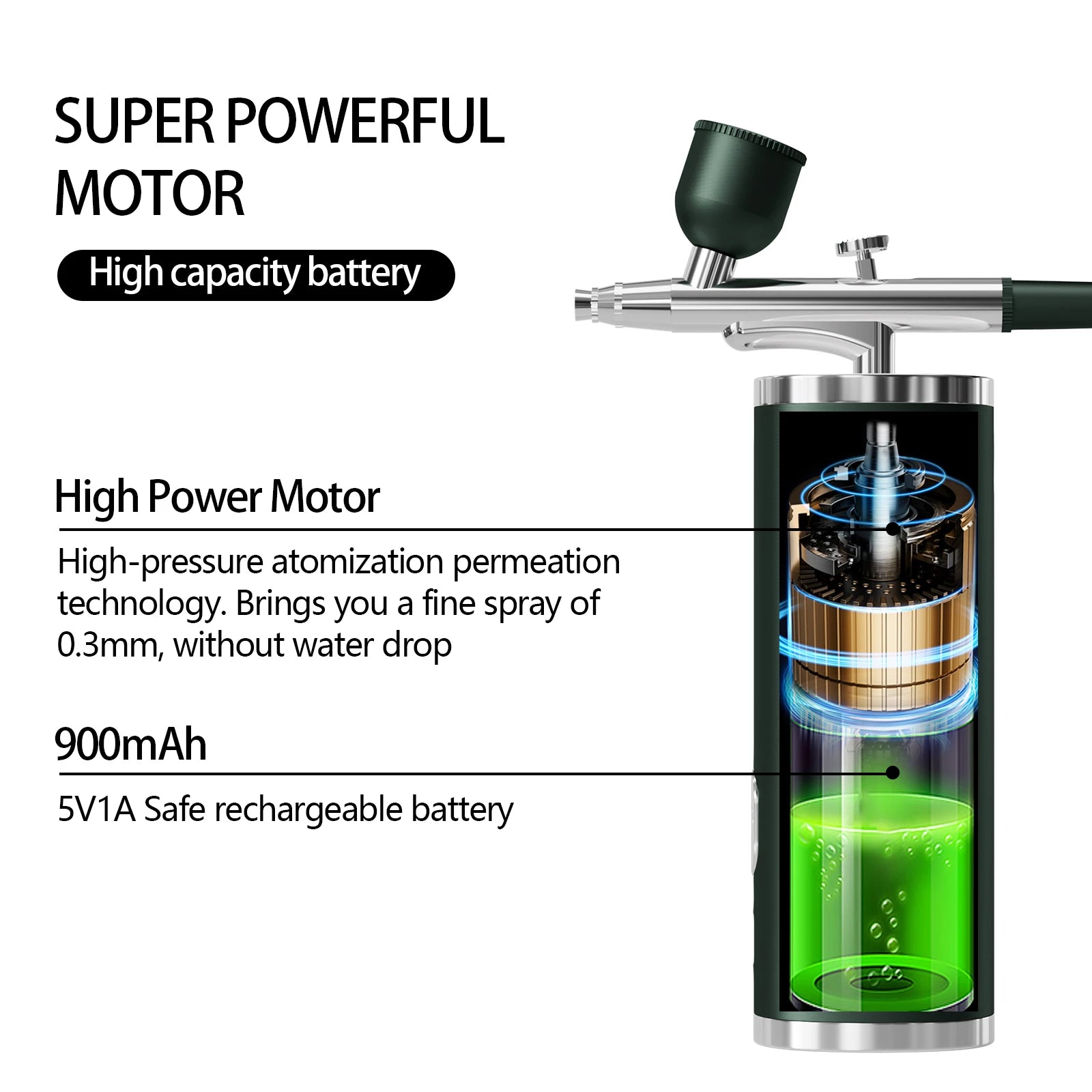 SUPER POWERFUL MOTOR

High capacity battery

High Power Motor

High-pressure atomization permeation technology. Brings you a fine spray of 0.3mm, without water drop

900mAh

5V1A Safe rechargeable battery