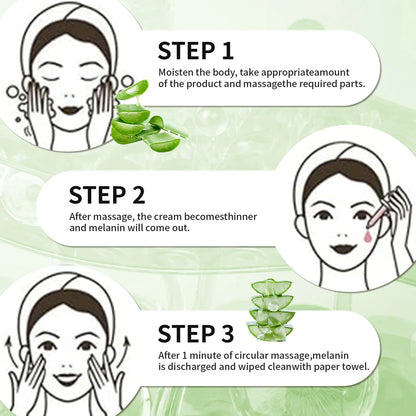 STEP 1
Moisten the body, take appropriateamount of the product and massagethe required parts.

STEP 2
After massage, the cream becomesthinner and melanin will come out.

STEP 3
After 1 minute of circular massage,melanin is discharged and wiped cleanwith paper towel.