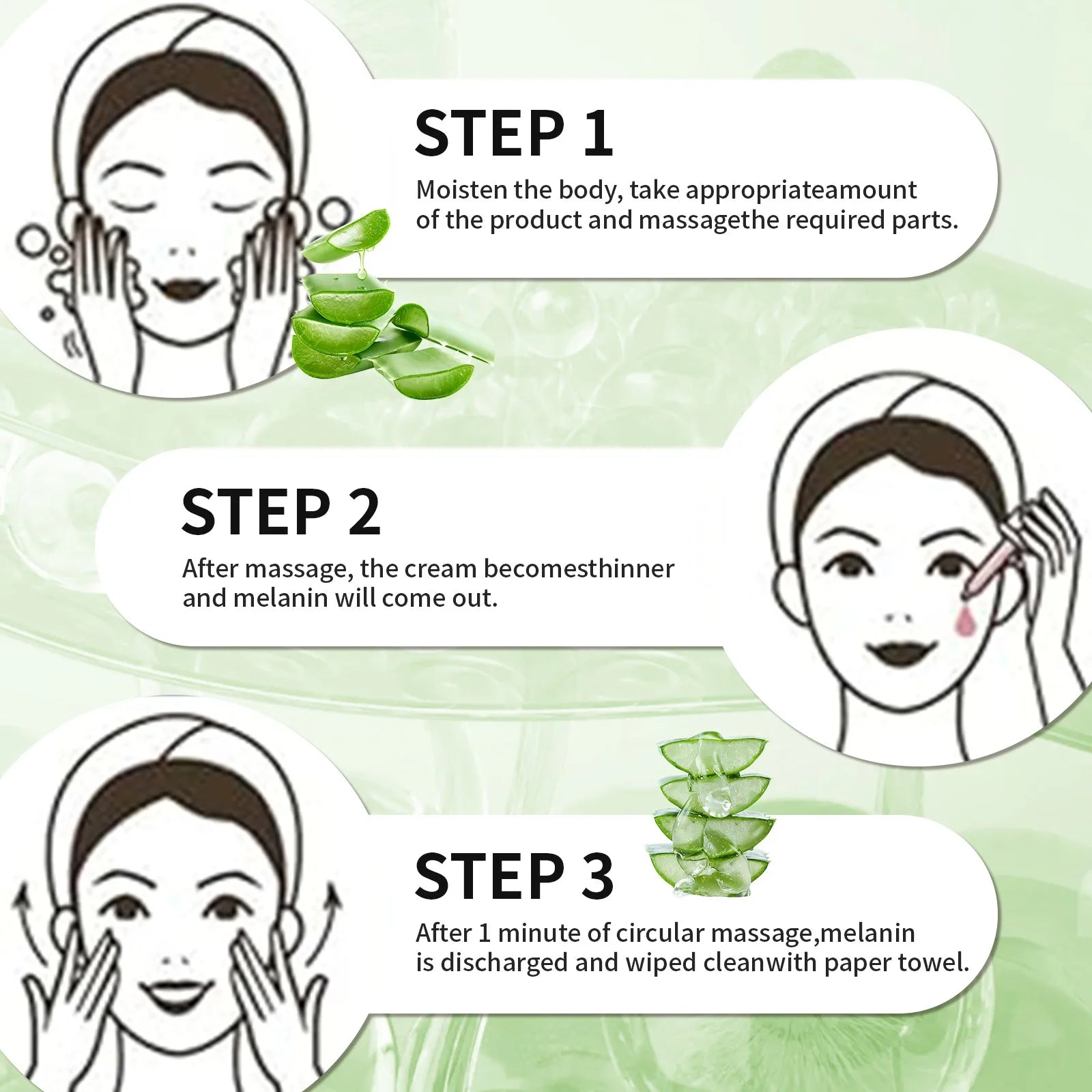 STEP 1
Moisten the body, take appropriateamount of the product and massagethe required parts.

STEP 2
After massage, the cream becomesthinner and melanin will come out.

STEP 3
After 1 minute of circular massage,melanin is discharged and wiped cleanwith paper towel.