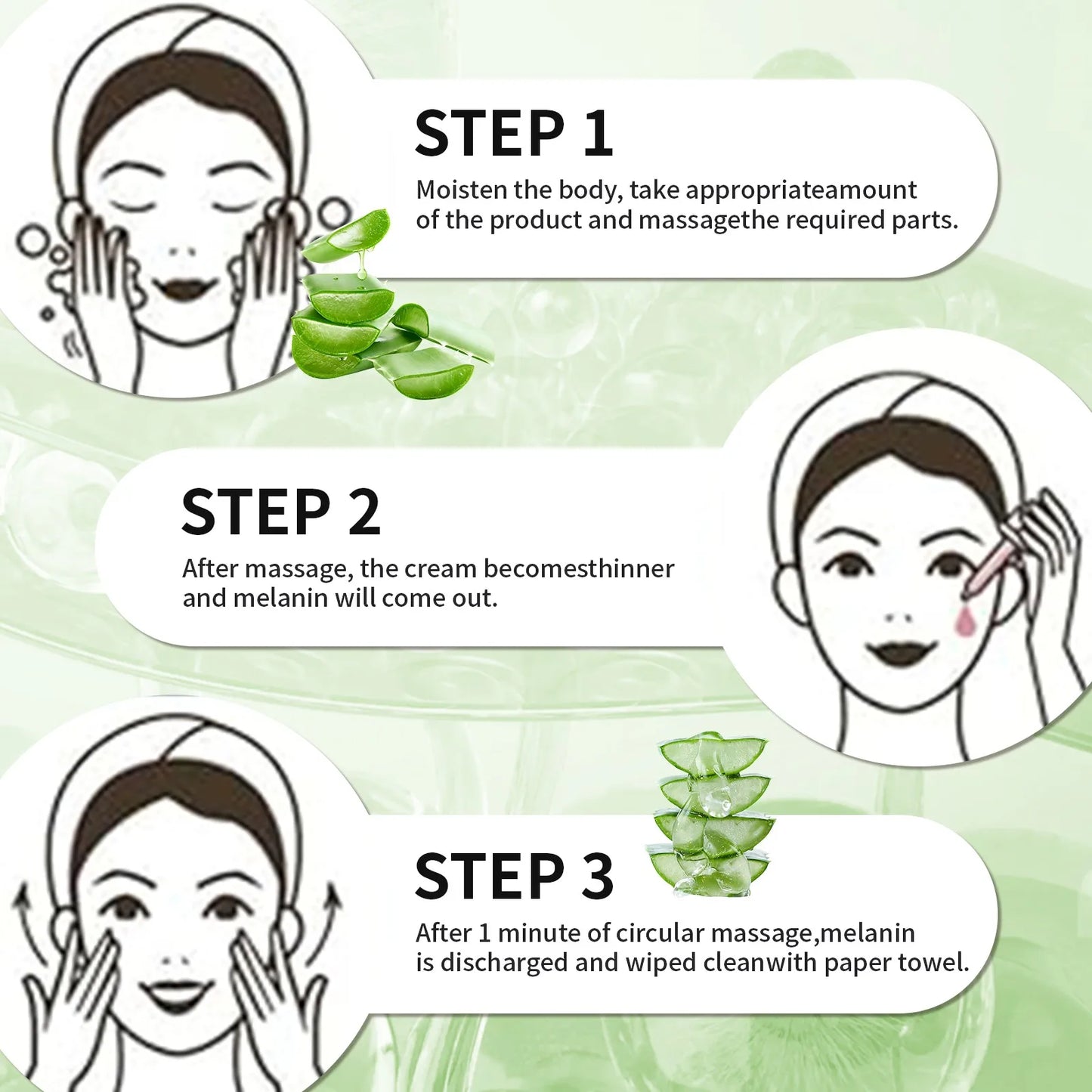 STEP 1

Moisten the body, take appropriateamount of the product and massagethe required parts.

STEP 2

After massage, the cream becomesthinner and melanin will come out.

STEP 3

After 1 minute of circular massage,melanin is discharged and wiped cleanwith paper towel.