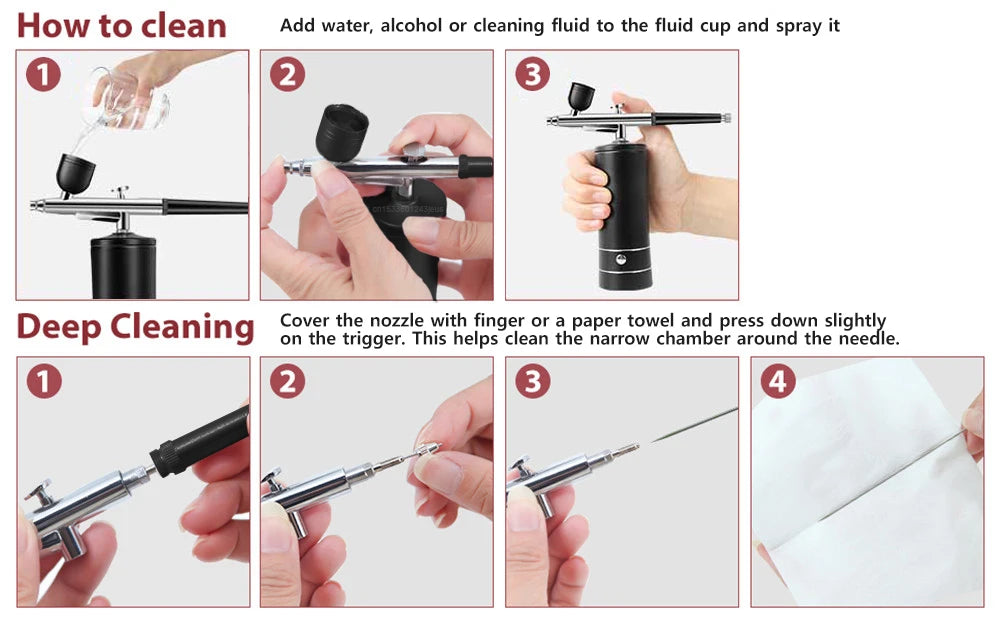 How to clean

Add water, alcohol or cleaning fluid to the fluid cup and spray it

1

2

3

Deep Cleaning

Cover the nozzle with finger or a paper towel and press down slightly on the trigger. This helps clean the narrow chamber around the needle.

1

2

3

4