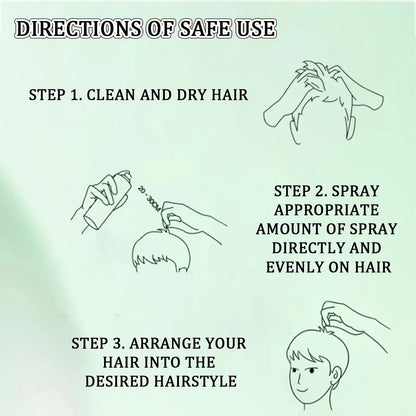 DIRECTIONS OF SAFE USE

STEP 1. CLEAN AND DRY HAIR

20 - 30CM

STEP 2. SPRAY APPROPRIATE AMOUNT OF SPRAY DIRECTLY AND EVENLY ON HAIR

STEP 3. ARRANGE YOUR HAIR INTO THE DESIRED HAIRSTYLE