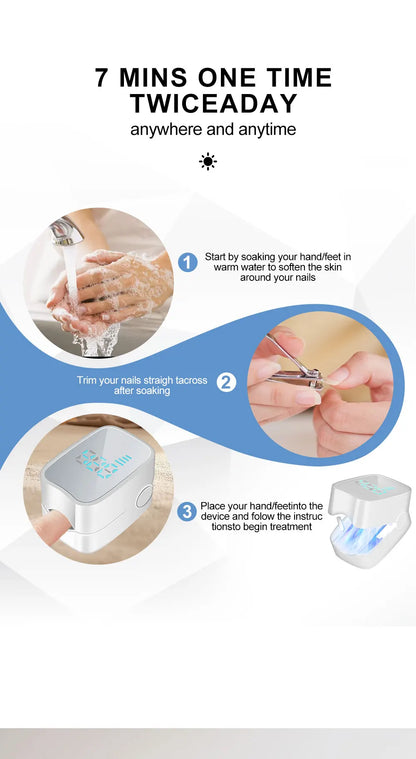 7 MINS ONE TIME TWICEADAY

anywhere and anytime

1 Start by soaking your hand/feet in warm water to soften the skin around your nails

Trim your nails straigh tacross after soaking 2

3 Place your hand/feetinto the device and folow the instruc tionsto begin treatment