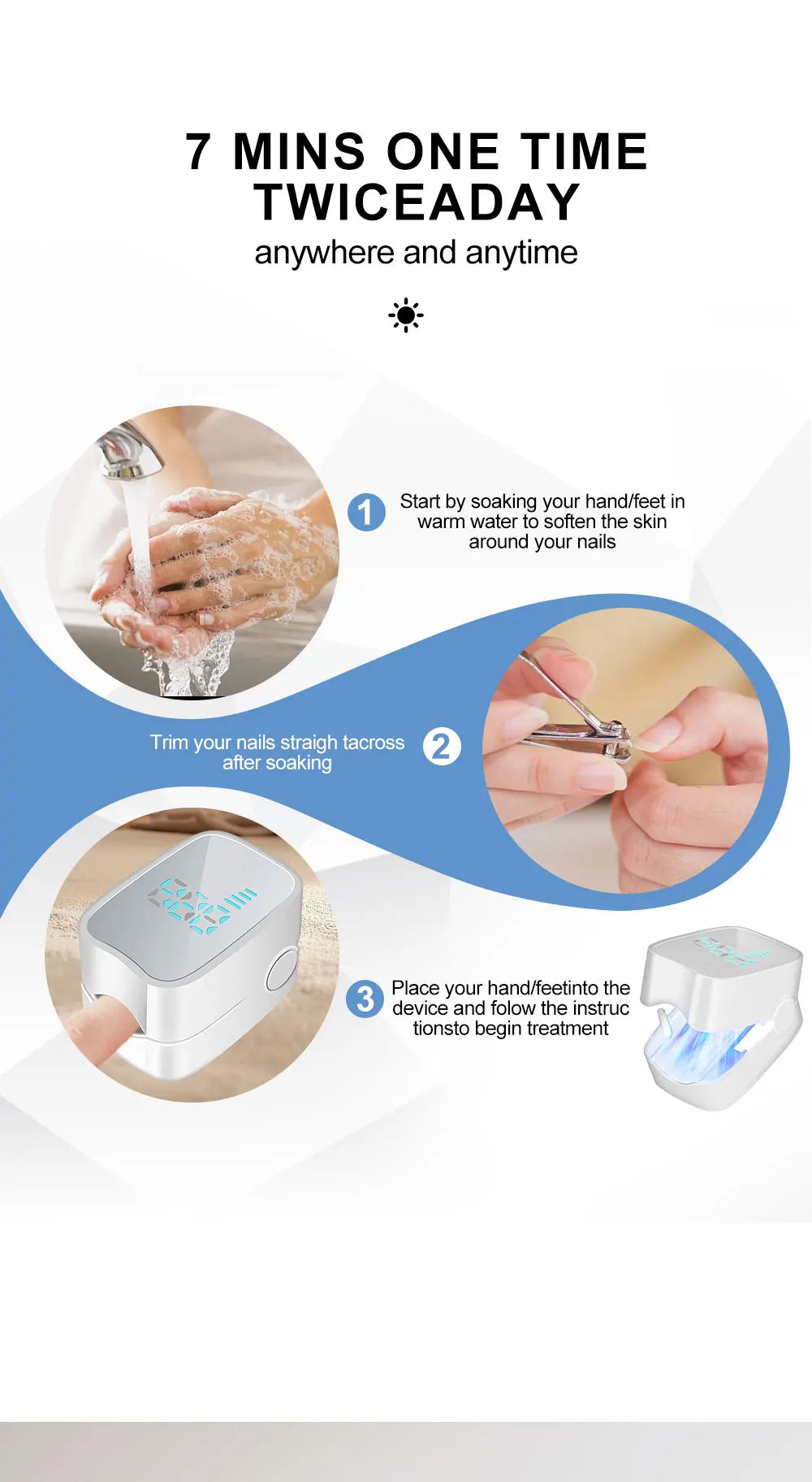 7 MINS ONE TIME
TWICEADAY
anywhere and anytime

1 Start by soaking your hand/feet in warm water to soften the skin around your nails

Trim your nails straigh tacross after soaking 2

3 Place your hand/feetinto the device and folow the instruc tionsto begin treatment