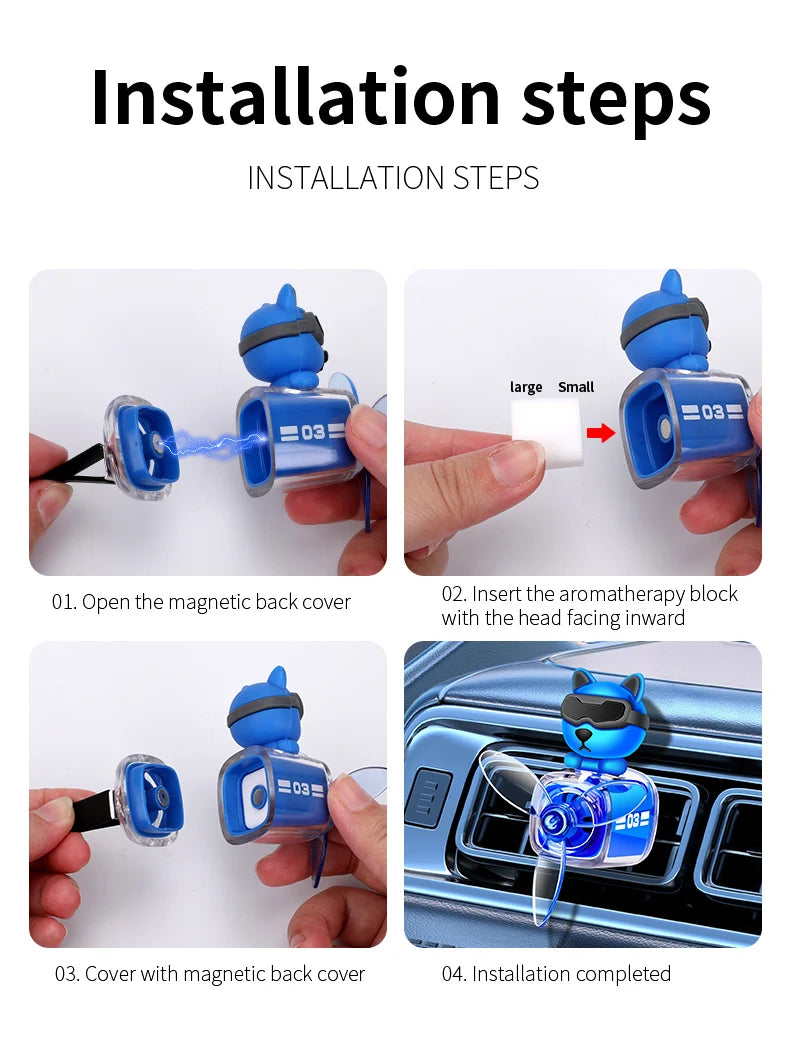 Installation steps

INSTALLATION STEPS

03

01. Open the magnetic back cover

large Small

03

02. Insert the aromatherapy block with the head facing inward

03

03. Cover with magnetic back cover

03

04. Installation completed