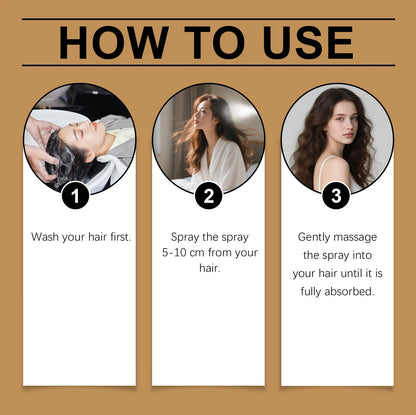 HOW TO USE

1

Wash your hair first.

2

Spray the spray 5-10 cm from your hair.

3

Gently massage the spray into your hair until it is fully absorbed.