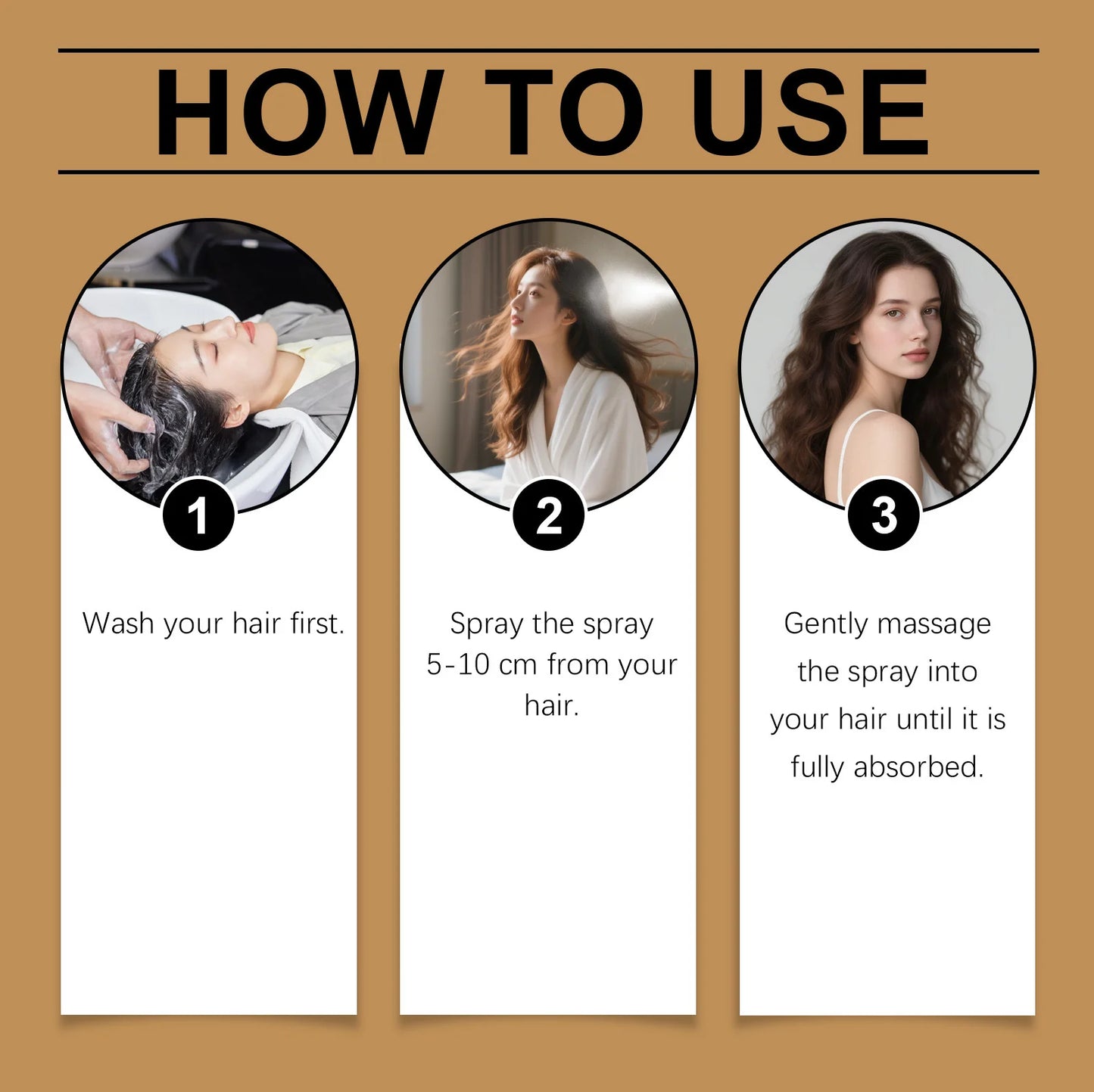 HOW TO USE

1

Wash your hair first.

2

Spray the spray 5-10 cm from your hair.

3

Gently massage the spray into your hair until it is fully absorbed.