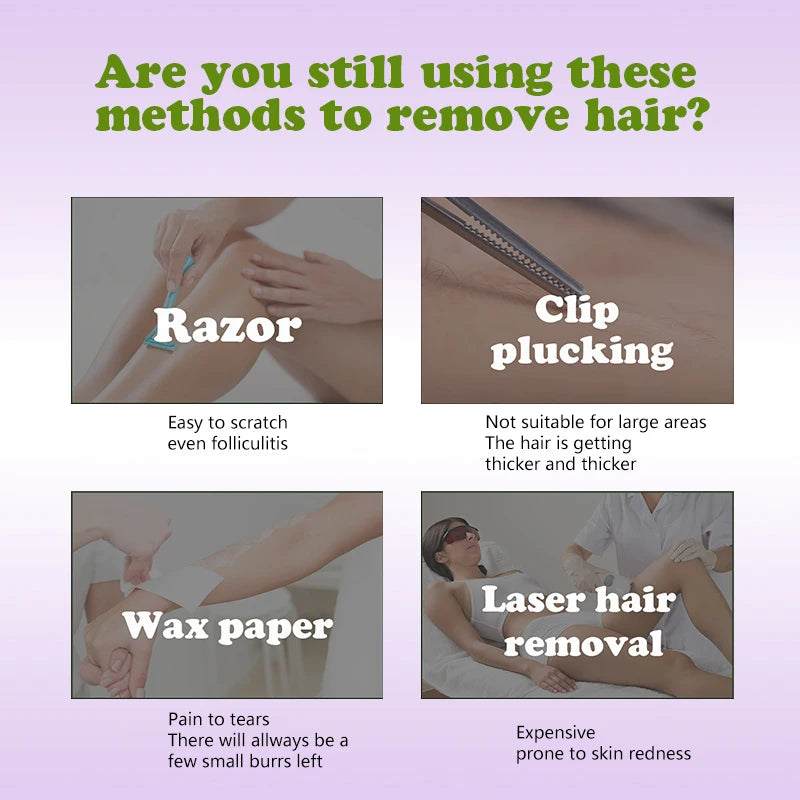 Are you still using these methods to remove hair?

Razor

Easy to scratch
even folliculitis

Clip plucking

Not suitable for large areas
The hair is getting thicker and thicker

Wax paper

Pain to tears
There will allways be a few small burrs left

Laser hair removal

Expensive
prone to skin redness