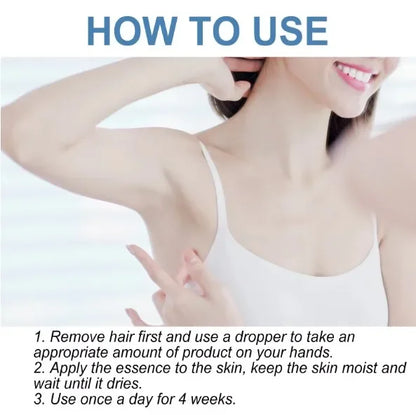 HOW TO USE

1. Remove hair first and use a dropper to take an appropriate amount of product on your hands.
2. Apply the essence to the skin, keep the skin moist and wait until it dries.
3. Use once a day for 4 weeks.