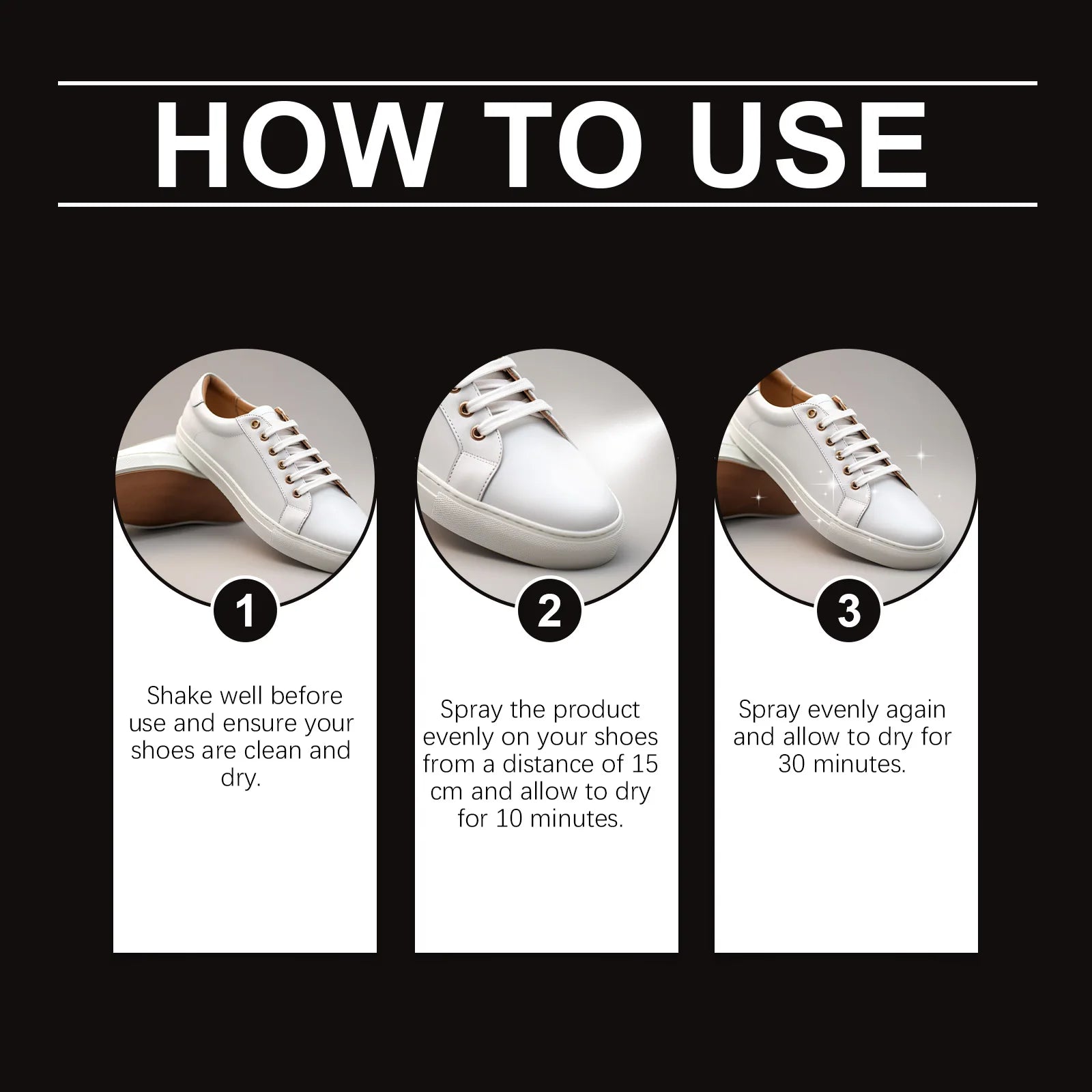 HOW TO USE

1

Shake well before use and ensure your shoes are clean and dry.

2

Spray the product evenly on your shoes from a distance of 15 cm and allow to dry for 10 minutes.

3

Spray evenly again and allow to dry for 30 minutes.