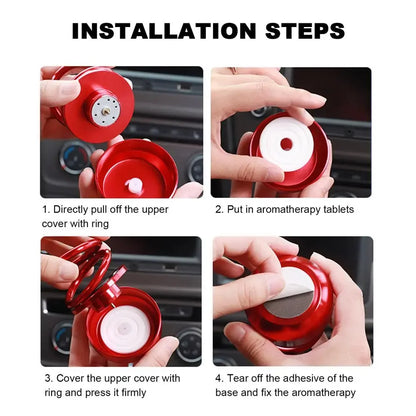 INSTALLATION STEPS

1. Directly pull off the upper cover with ring

2. Put in aromatherapy tablets

3. Cover the upper cover with ring and press it firmly

4. Tear off the adhesive of the base and fix the aromatherapy