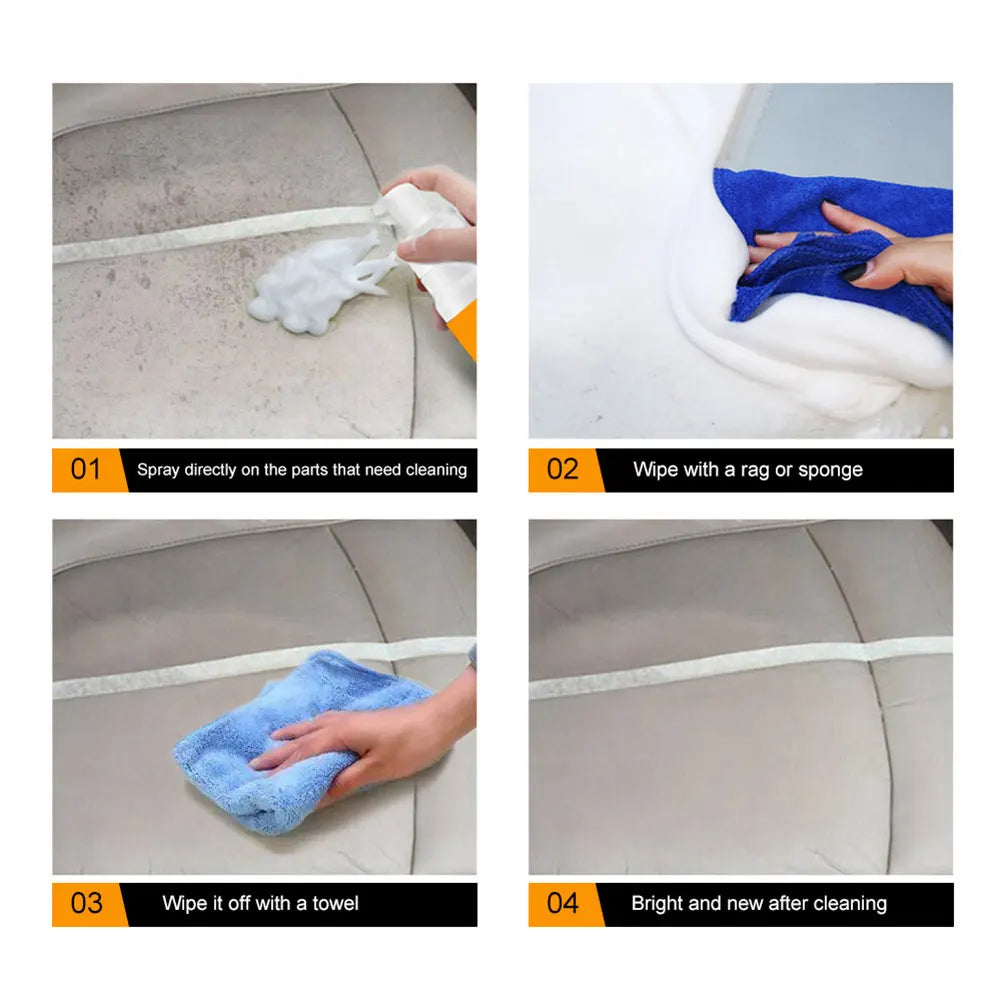 01 Spray directly on the parts that need cleaning

02 Wipe with a rag or sponge

03 Wipe it off with a towel

04 Bright and new after cleaning