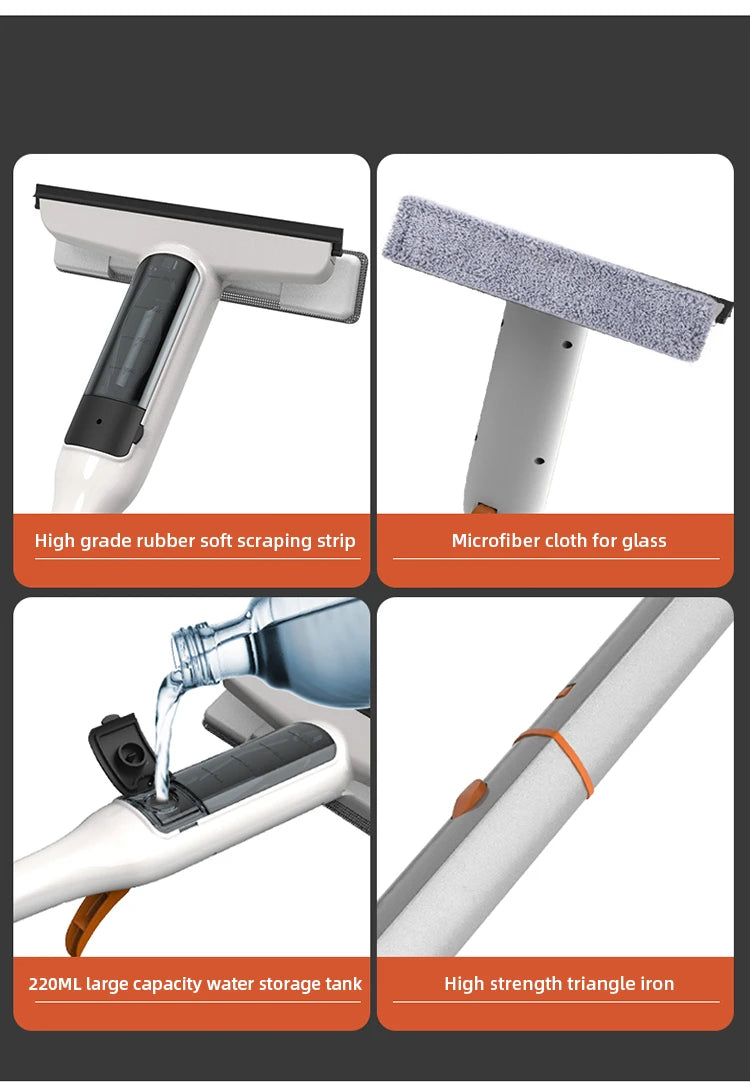 High grade rubber soft scraping strip

Microfiber cloth for glass

220ML large capacity water storage tank

High strength triangle iron