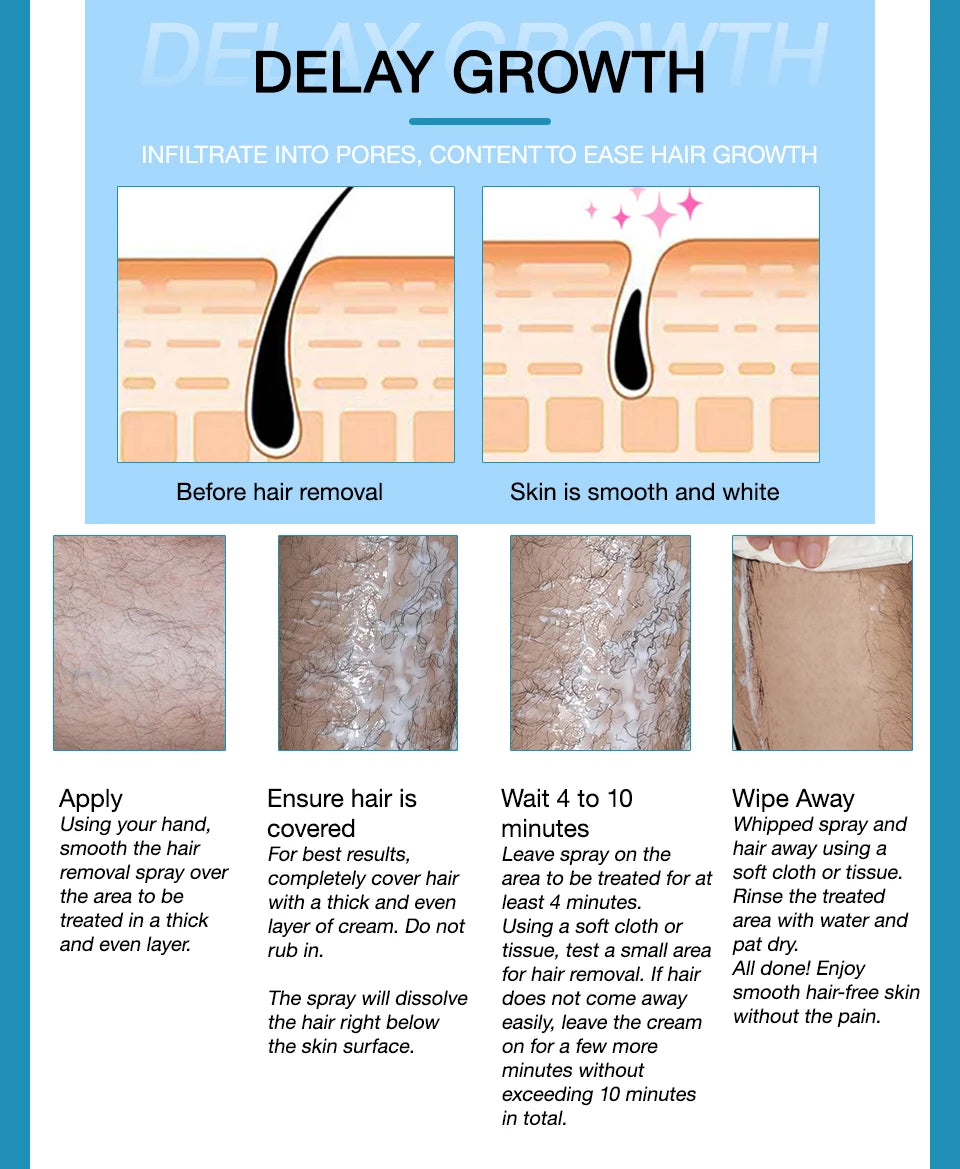 DELAY GROWTH

DELAY GROWTH

INFILTRATE INTO PORES, CONTENT TO EASE HAIR GROWTH

Before hair removal

Skin is smooth and white

Apply
Using your hand, smooth the hair removal spray over the area to be treated in a thick and even layer.

Ensure hair is covered
For best results, completely cover hair with a thick and even layer of cream. Do not rub in.

The spray will dissolve the hair right below the skin surface.

Wait 4 to 10 minutes
Leave spray on the area to be treated for at least 4 minutes.
Using a soft cloth or tissue, test a small area for hair removal. If hair does not come away easily, leave the cream on for a few more minutes without exceeding 10 minutes in total.

Wipe Away
Whipped spray and hair away using a soft cloth or tissue. Rinse the treated area with water and pat dry.
All done! Enjoy smooth hair-free skin without the pain.