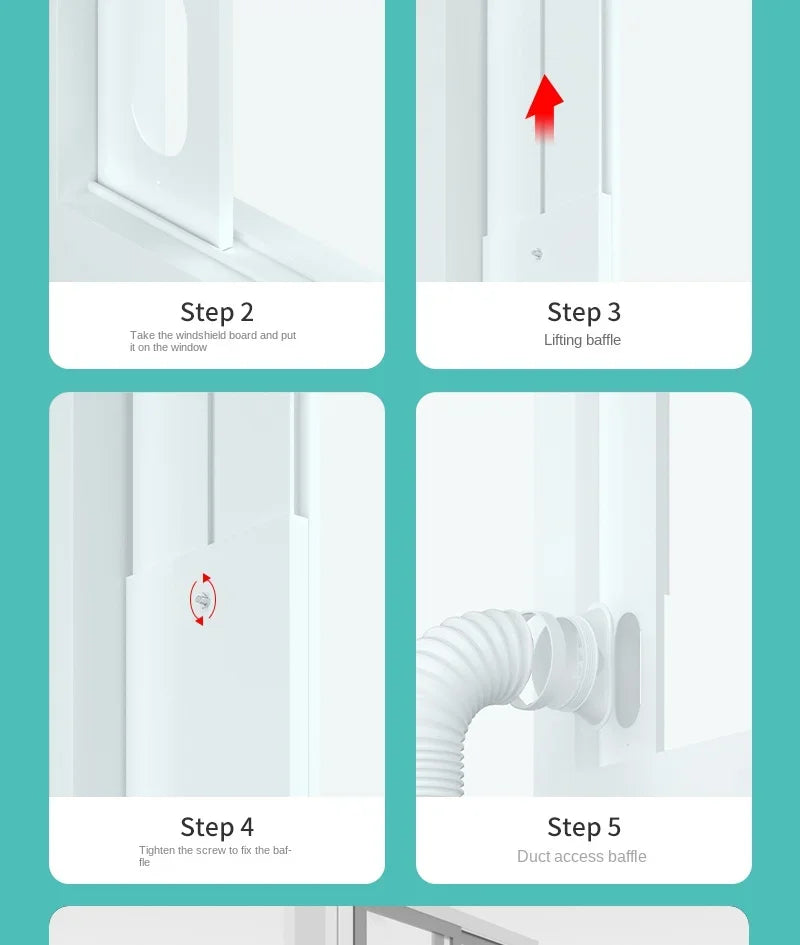 Step 2
Take the windshield board and put it on the window

Step 3
Lifting baffle

Step 4
Tighten the screw to fix the baffle

Step 5
Duct access baffle