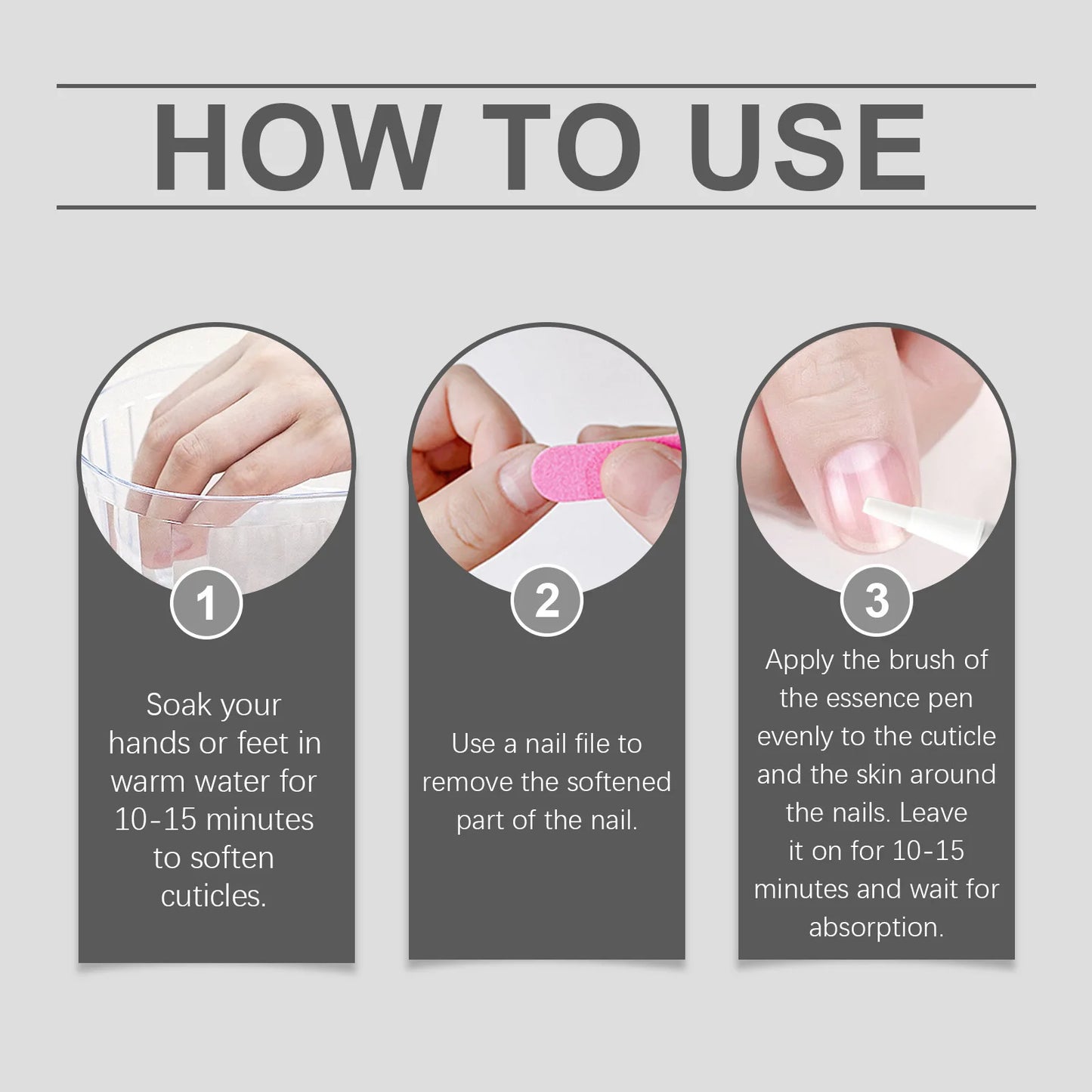 HOW TO USE

1

Soak your hands or feet in warm water for 10-15 minutes to soften cuticles.

2

Use a nail file to remove the softened part of the nail.

3

Apply the brush of the essence pen evenly to the cuticle and the skin around the nails. Leave it on for 10-15 minutes and wait for absorption.