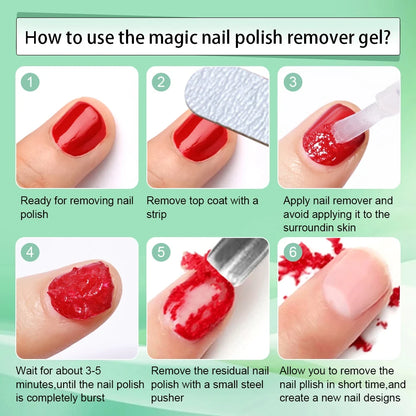 How to use the magic nail polish remover gel?

1

Ready for removing nail polish

2

Remove top coat with a strip

3

Apply nail remover and avoid applying it to the surroundin skin

4

Wait for about 3-5 minutes,until the nail polish is completely burst

5

Remove the residual nail polish with a small steel pusher

6

Allow you to remove the nail pllish in short time,and create a new nail designs