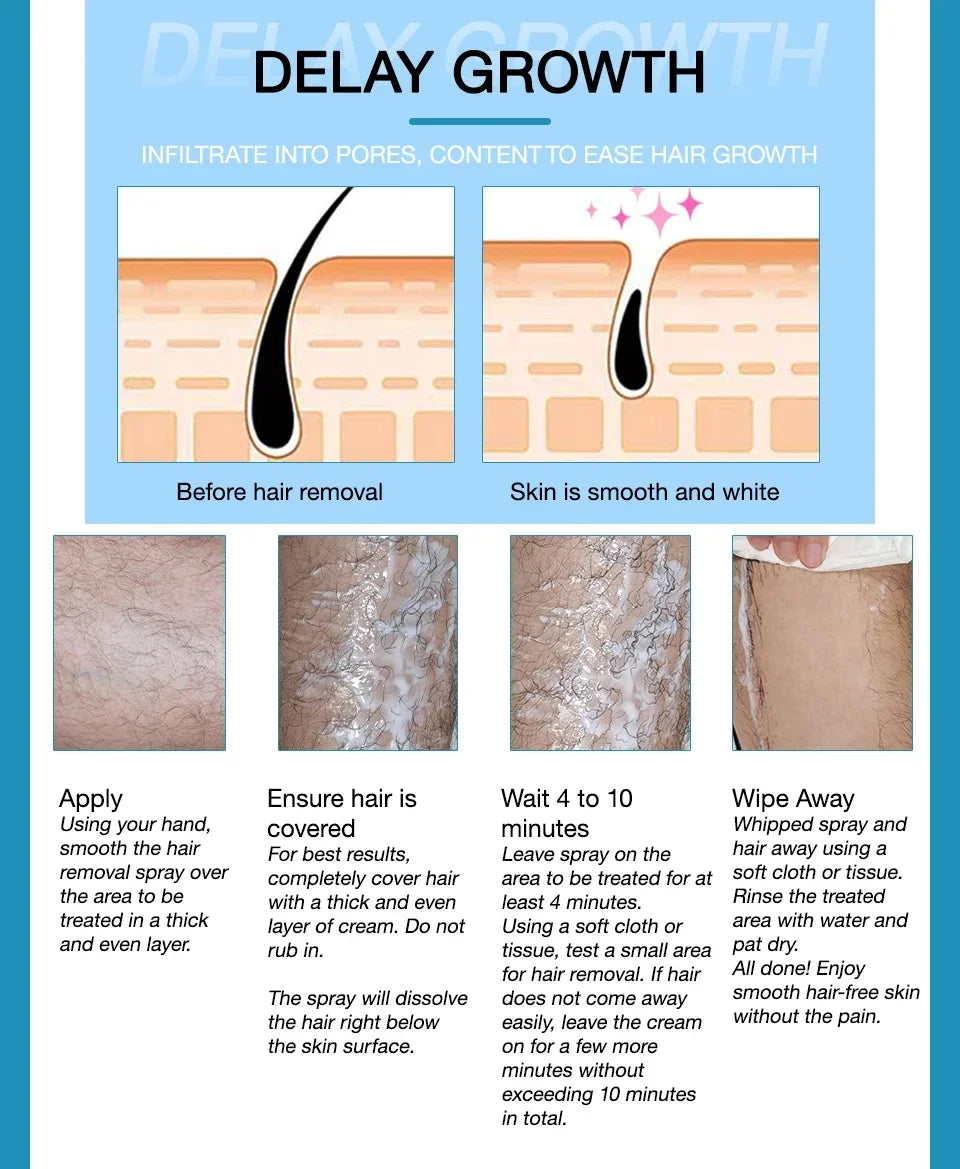 DELAY GROWTH

DELAY GROWTH

INFILTRATE INTO PORES, CONTENT TO EASE HAIR GROWTH

Before hair removal

Skin is smooth and white

Apply
Using your hand, smooth the hair removal spray over the area to be treated in a thick and even layer.

Ensure hair is covered
For best results, completely cover hair with a thick and even layer of cream. Do not rub in.

The spray will dissolve the hair right below the skin surface.

Wait 4 to 10 minutes
Leave spray on the area to be treated for at least 4 minutes.
Using a soft cloth or tissue, test a small area for hair removal. If hair does not come away easily, leave the cream on for a few more minutes without exceeding 10 minutes in total.

Wipe Away
Whipped spray and hair away using a soft cloth or tissue. Rinse the treated area with water and pat dry.
All done! Enjoy smooth hair-free skin without the pain.