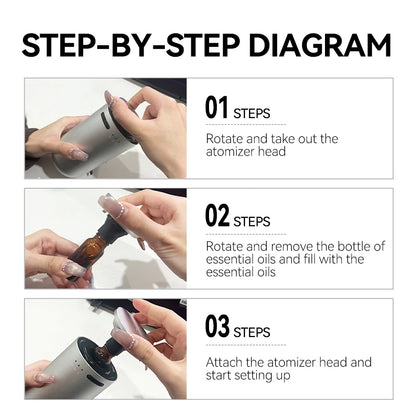 STEP-BY-STEP DIAGRAM

01 STEPS

Rotate and take out the atomizer head

02 STEPS

Rotate and remove the bottle of essential oils and fill with the essential oils

03 STEPS

Attach the atomizer head and start setting up