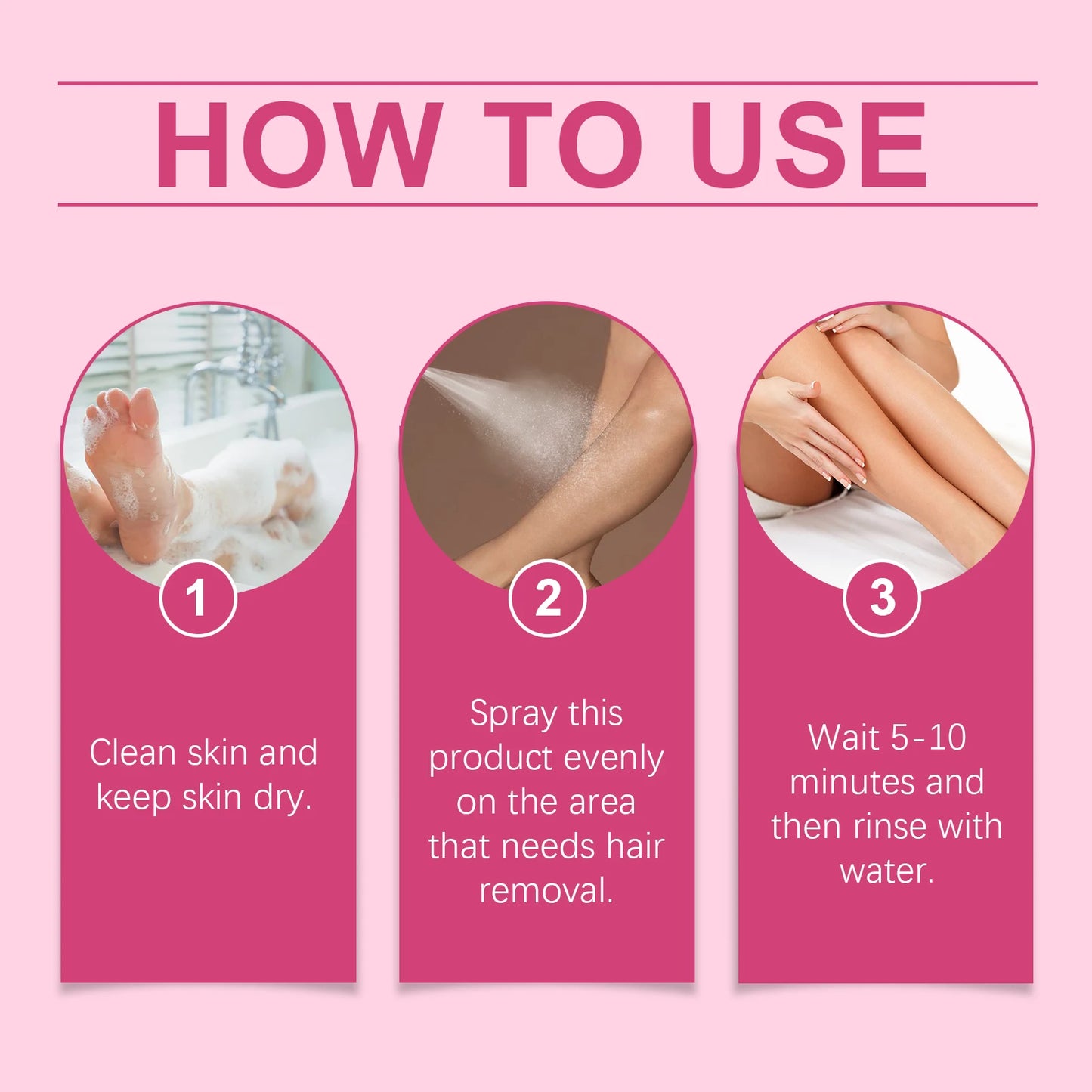 HOW TO USE

1

Clean skin and keep skin dry.

2

Spray this product evenly on the area that needs hair removal.

3

Wait 5-10 minutes and then rinse with water.