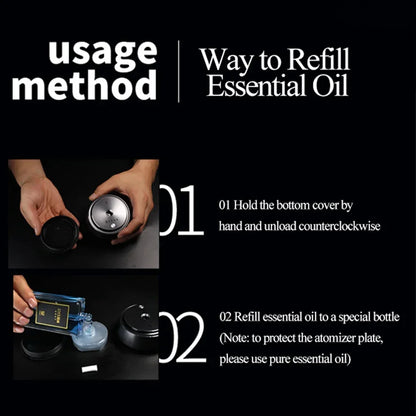 usage method

Way to Refill Essential Oil

01

01 Hold the bottom cover by hand and unload counterclockwise

02

02 Refill essential oil to a special bottle (Note: to protect the atomizer plate, please use pure essential oil)