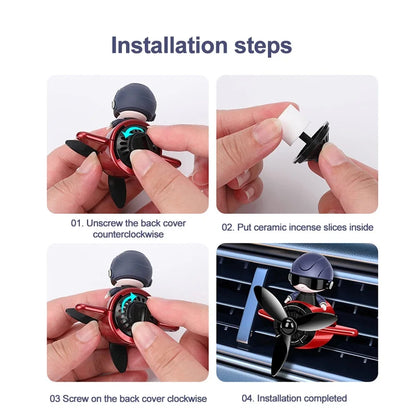 Installation steps

01. Unscrew the back cover counterclockwise

02. Put ceramic incense slices inside

03 Screw on the back cover clockwise

04. Installation completed