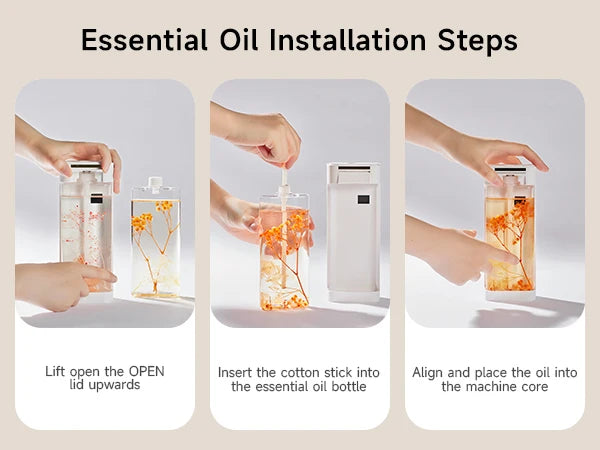 Essential Oil Installation Steps

Lift open the OPEN lid upwards

Insert the cotton stick into the essential oil bottle

Align and place the oil into the machine core