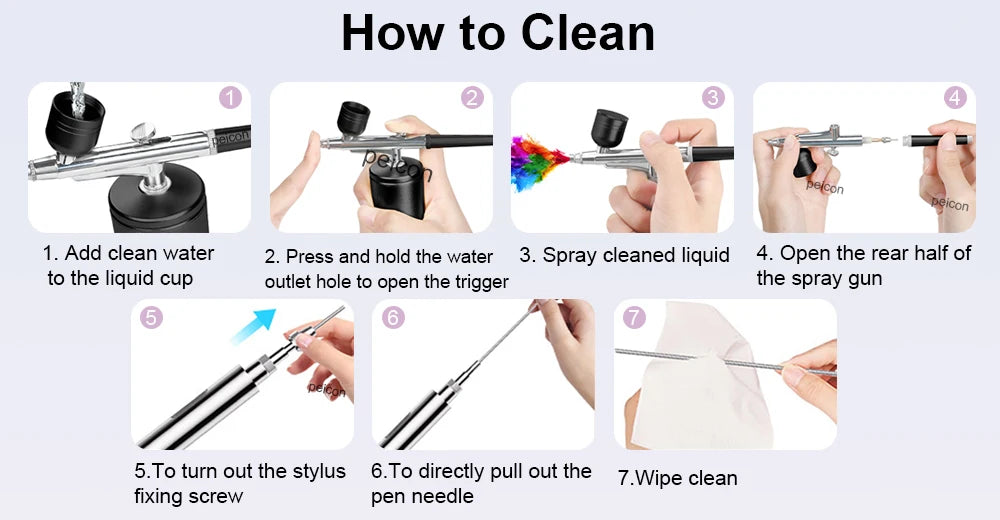 How to Clean

1

peicon

1. Add clean water to the liquid cup

2

peicon

2. Press and hold the water outlet hole to open the trigger

3

3. Spray cleaned liquid

4

peicon

peicon

4. Open the rear half of the spray gun

5

peicon

5.To turn out the stylus fixing screw

6

6.To directly pull out the pen needle

7

7.Wipe clean